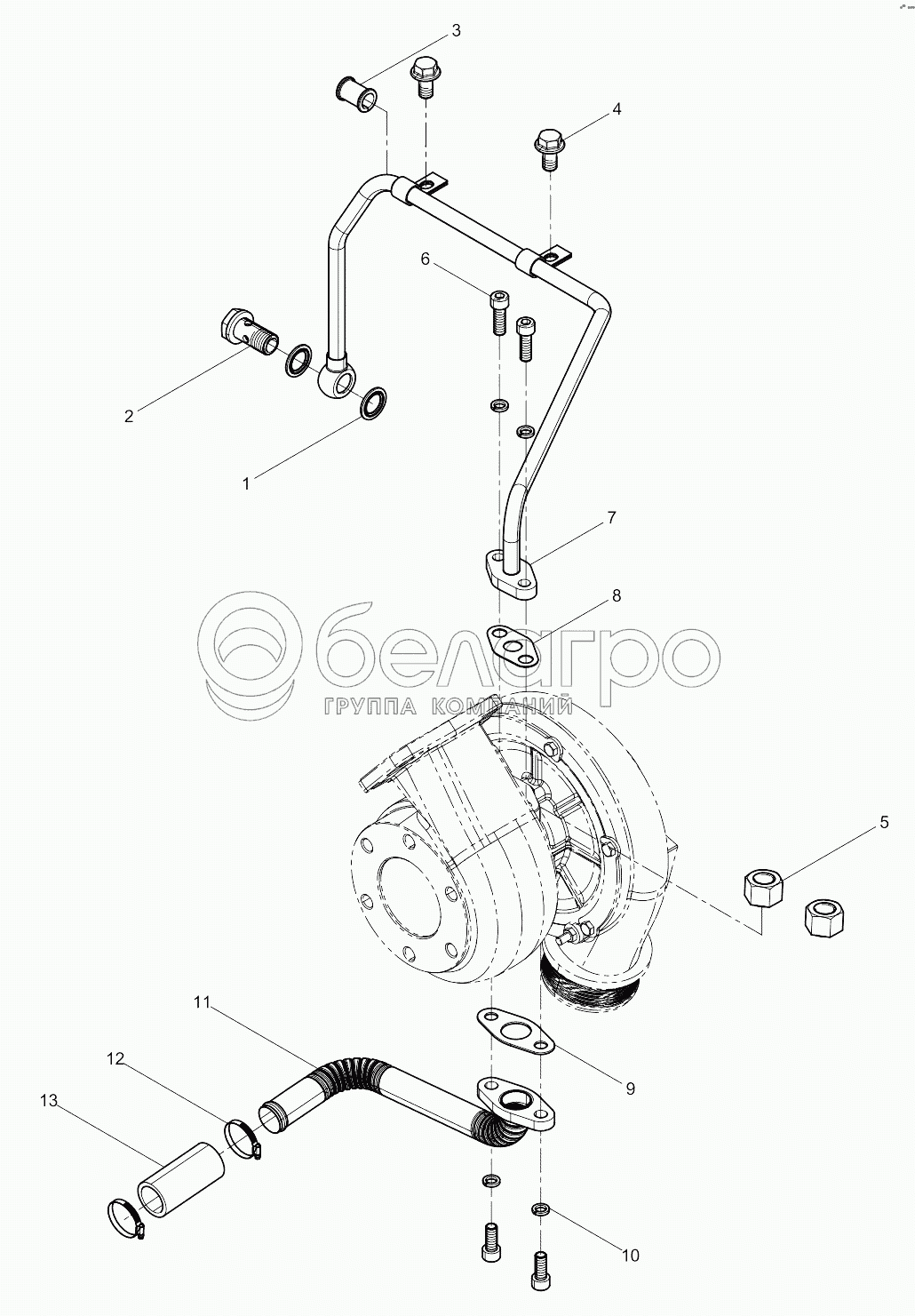 3
4
6
2
1
7
8
белагро
ГРУППА КОМПАНИЙ
5
11
12
13
9
10