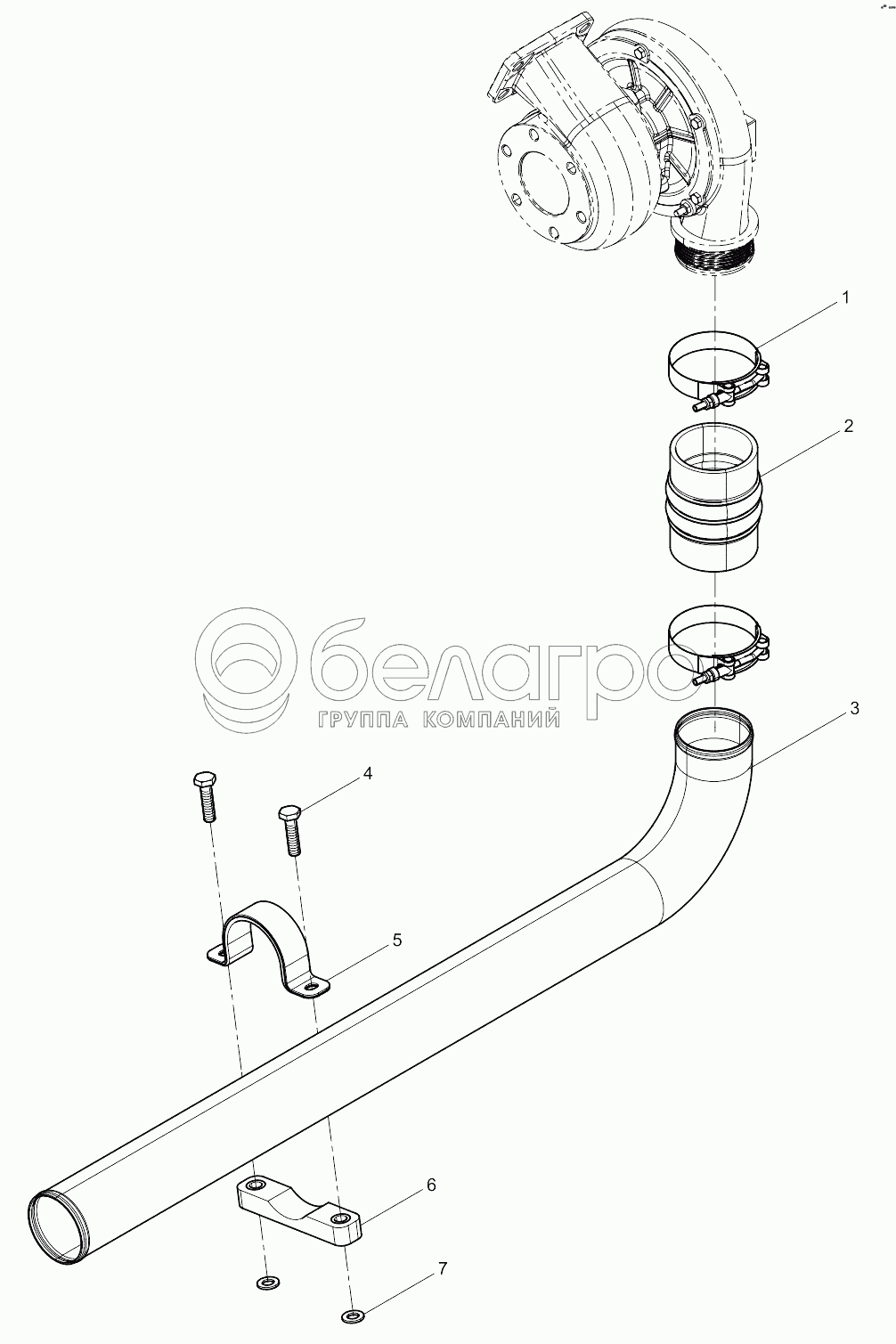 1
2
белагро
ГРУППА КОМПАНИЙ
3
4
5
6
7