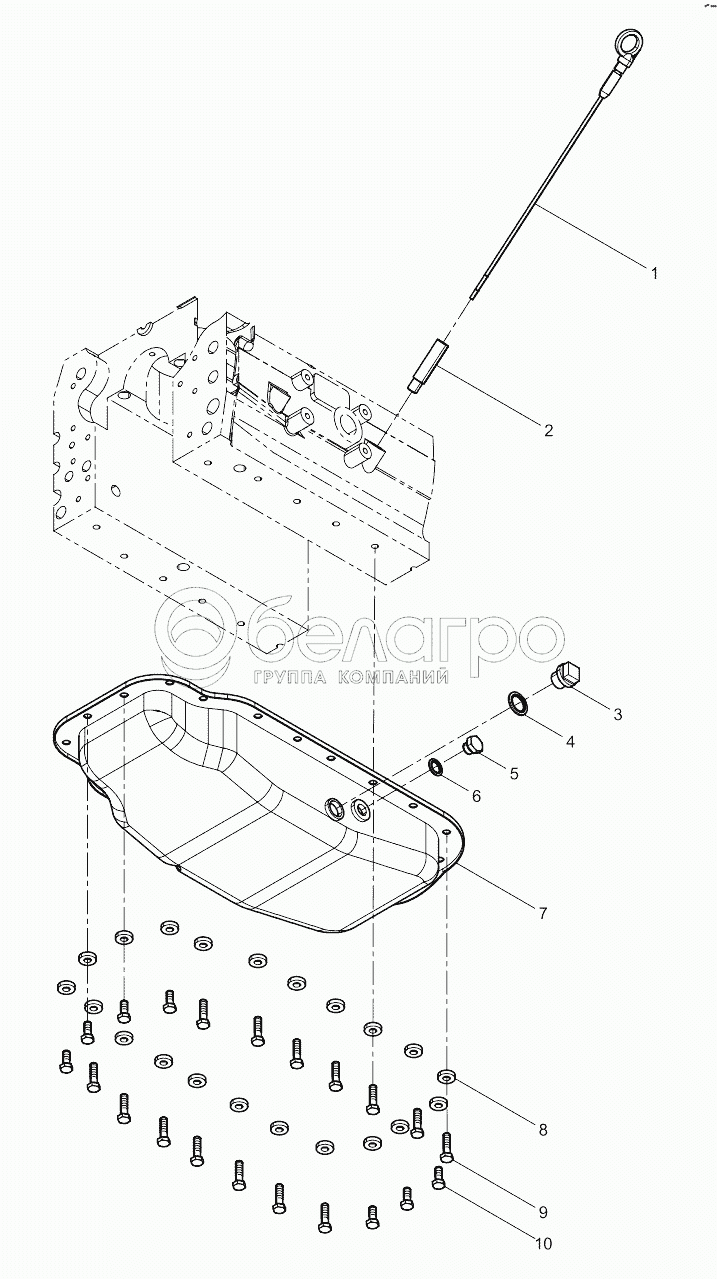 1
2
белагро
ГРУППА КОМПАНИЙ
3
4
5
6
7
8
9
10