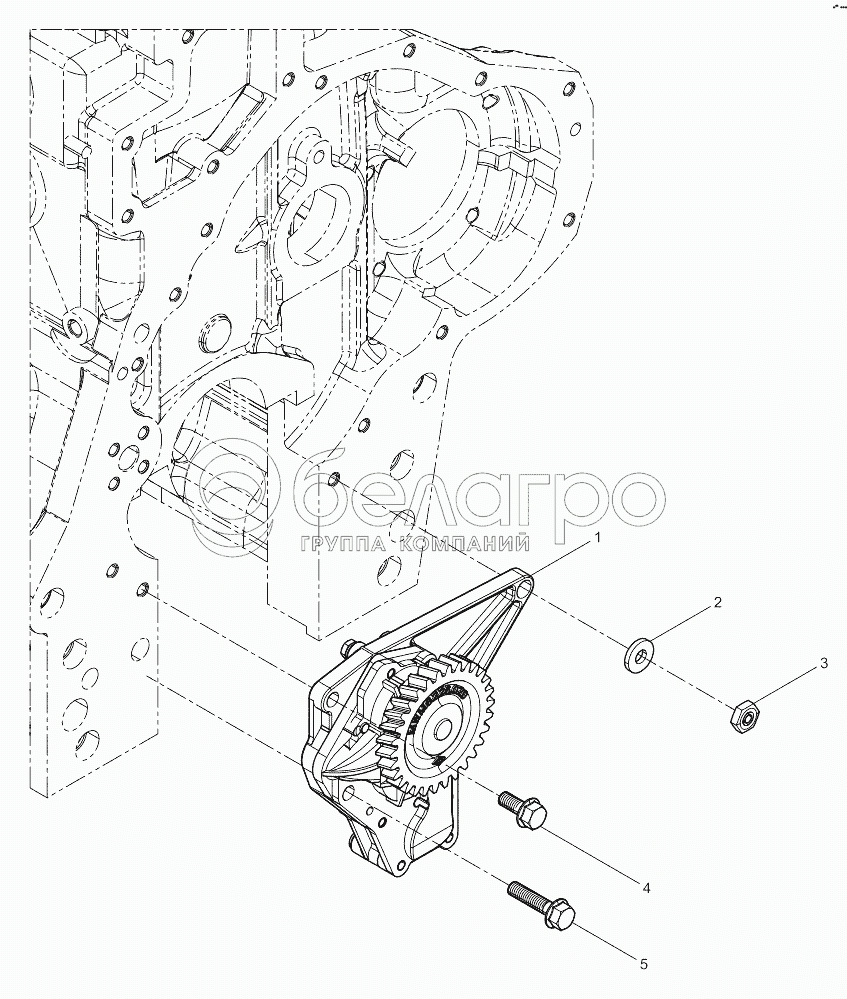 белагро
ГРУППА КОМПАНИЙ
1
2
3
4
5