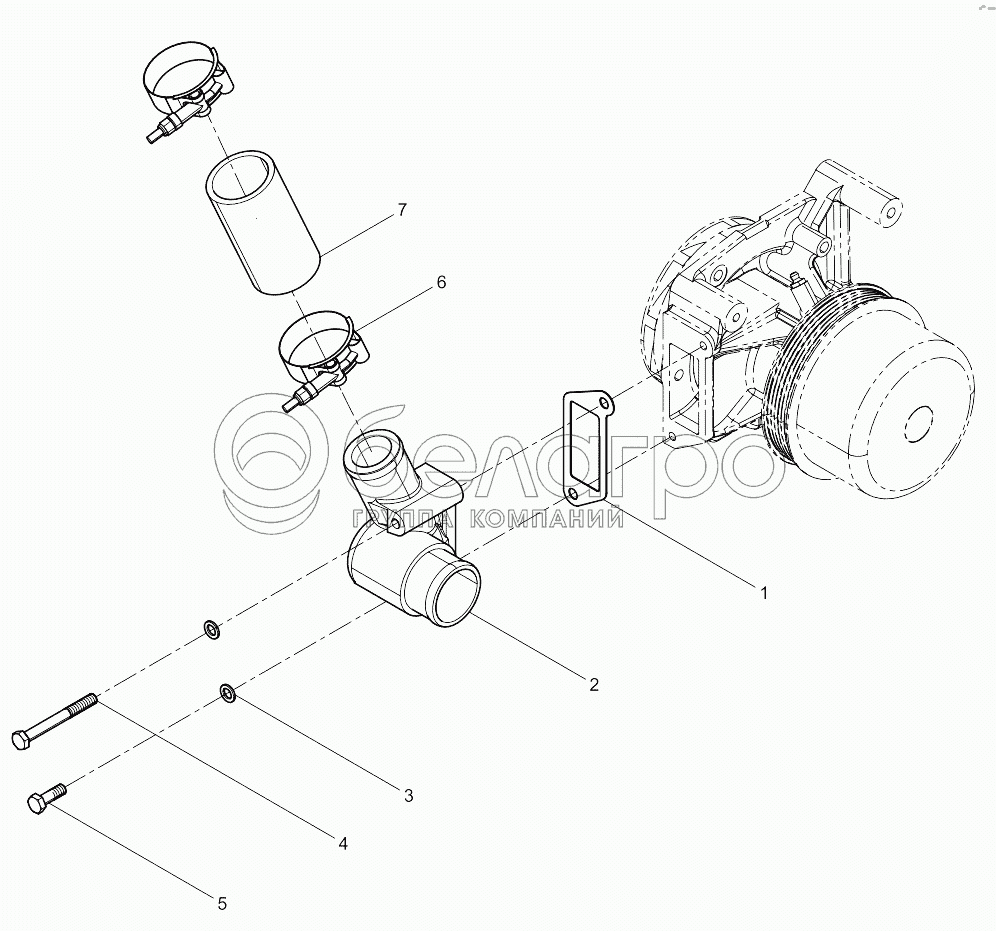 7
6
белагро
ГРУППА КОМПАНИЙ
1
2
3
4
5