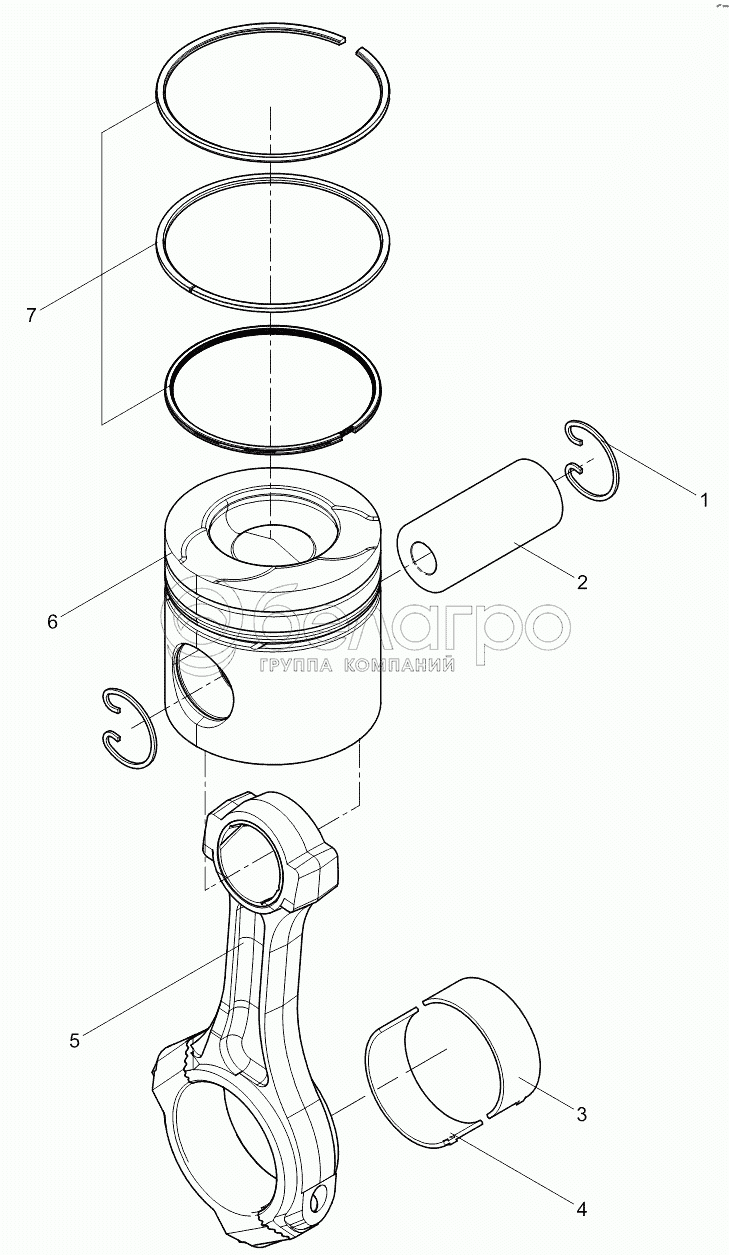 7
1
2
6
белагро
ГРУППА КОМПАНИЙ
5
3
4