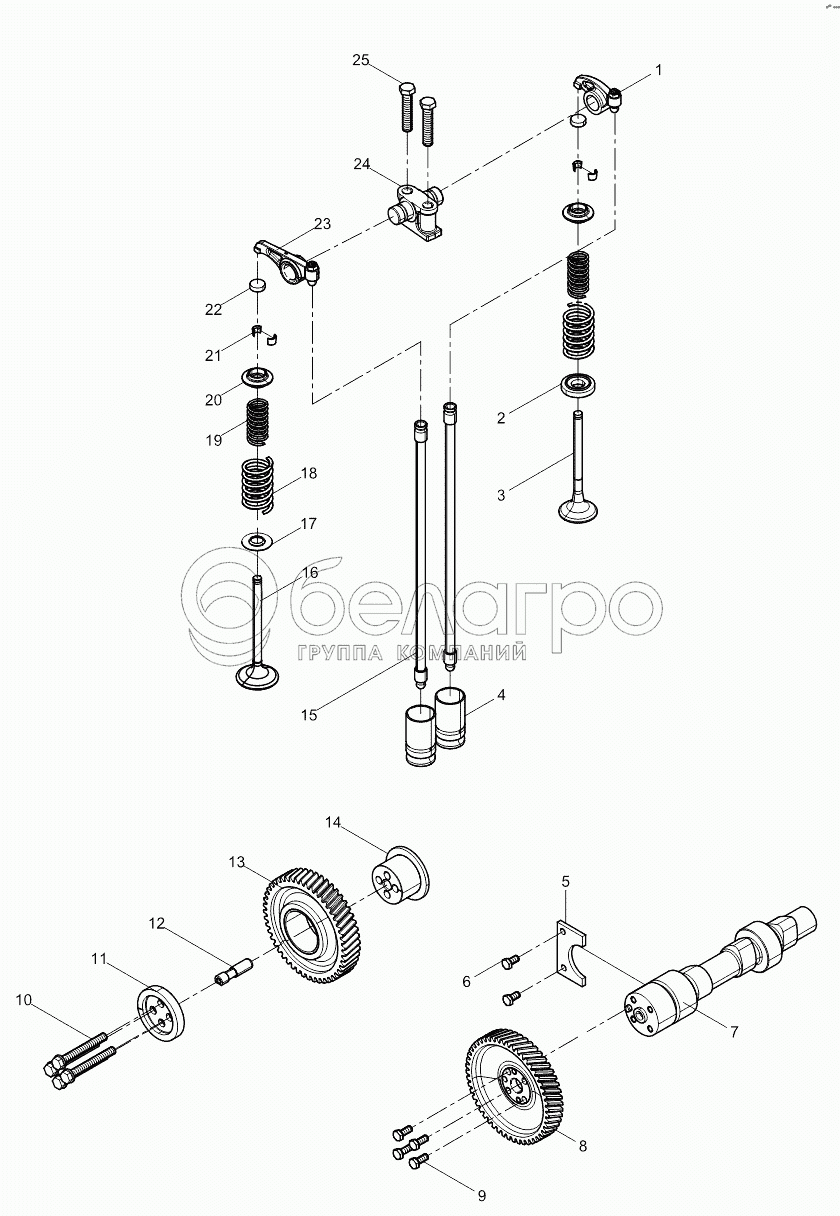 25
1
24
23
22
21
20
19
18
17
16
2
3
белагро
ГРУППА КОМПАНИЙ
15
4
14
13
12
11
10
5
6
7
8
9