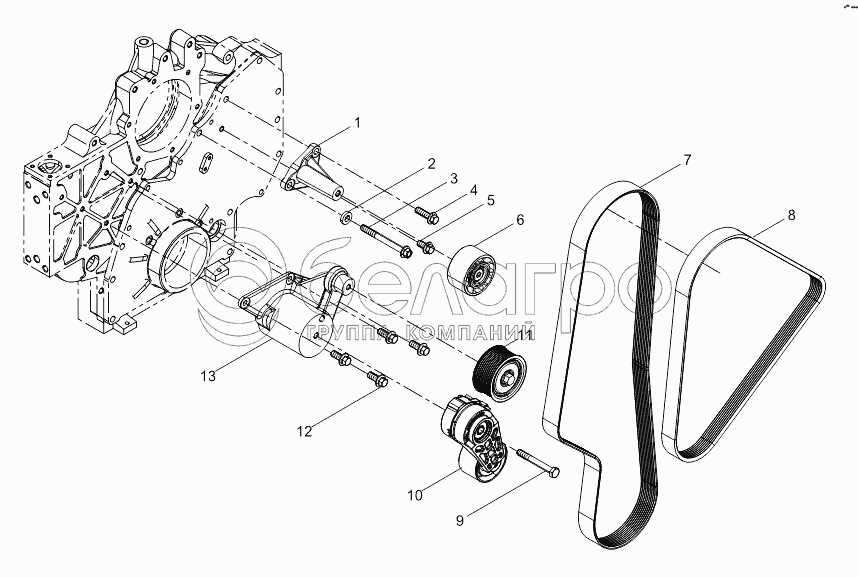 1
2
3
4
5
6
7
8
белагро
ГРУППА КОМПАНИЙ
11
13
12
10
9