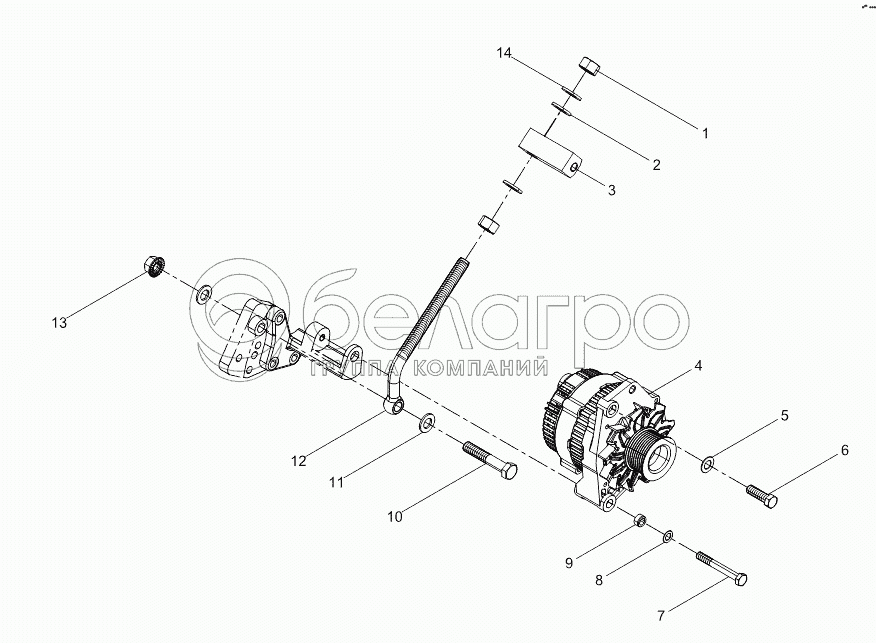 14
1
2
3
13
белагро
ГРУППА КОМПАНИЙ
4
5
6
12
11
10
9
8
7