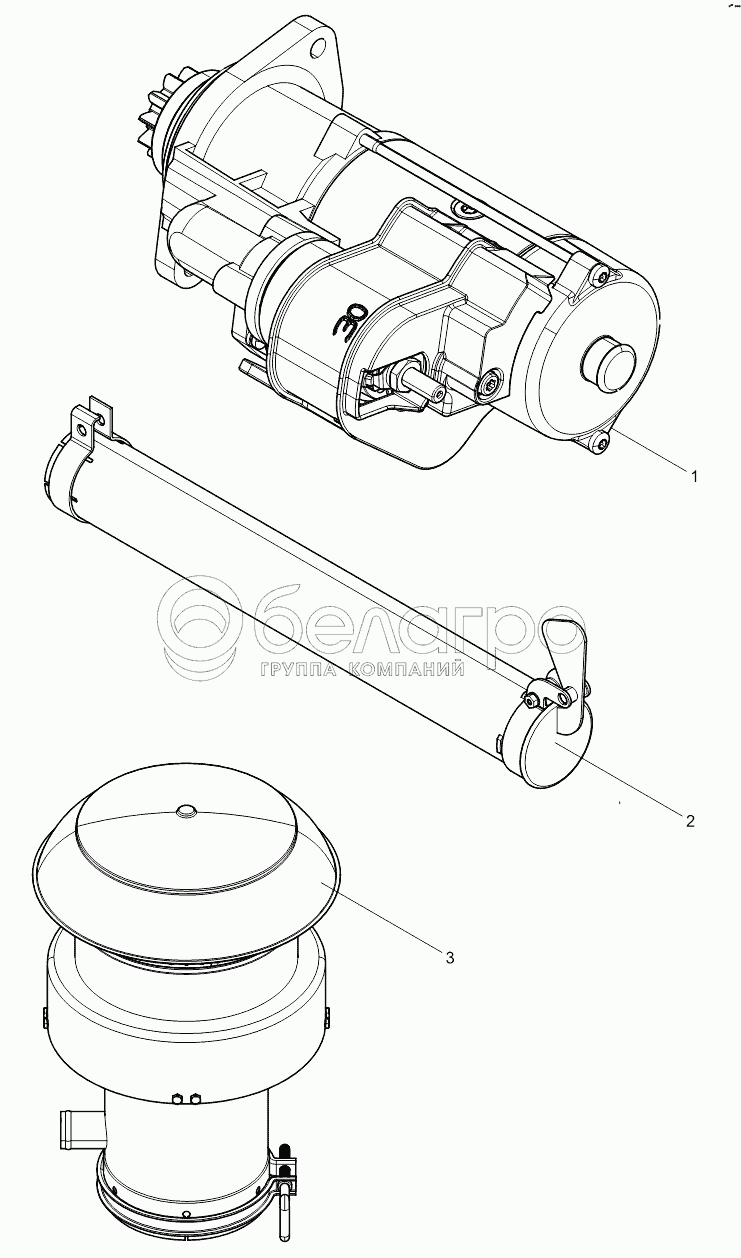 30

1

белагро
ГРУППА КОМПАНИЙ

2

3