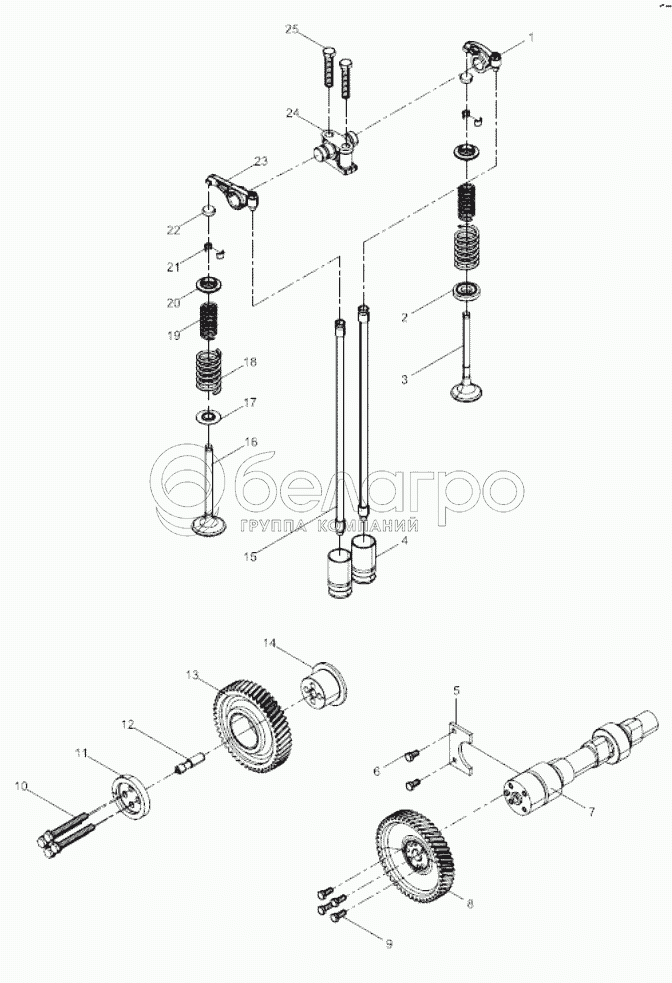 25
1
24
23
22
21
20
19
18
17
16
2
3
белагро
ГРУППА КОМПАНИЙ
15
4
14
13
12
11
10
5
6
7
8
9