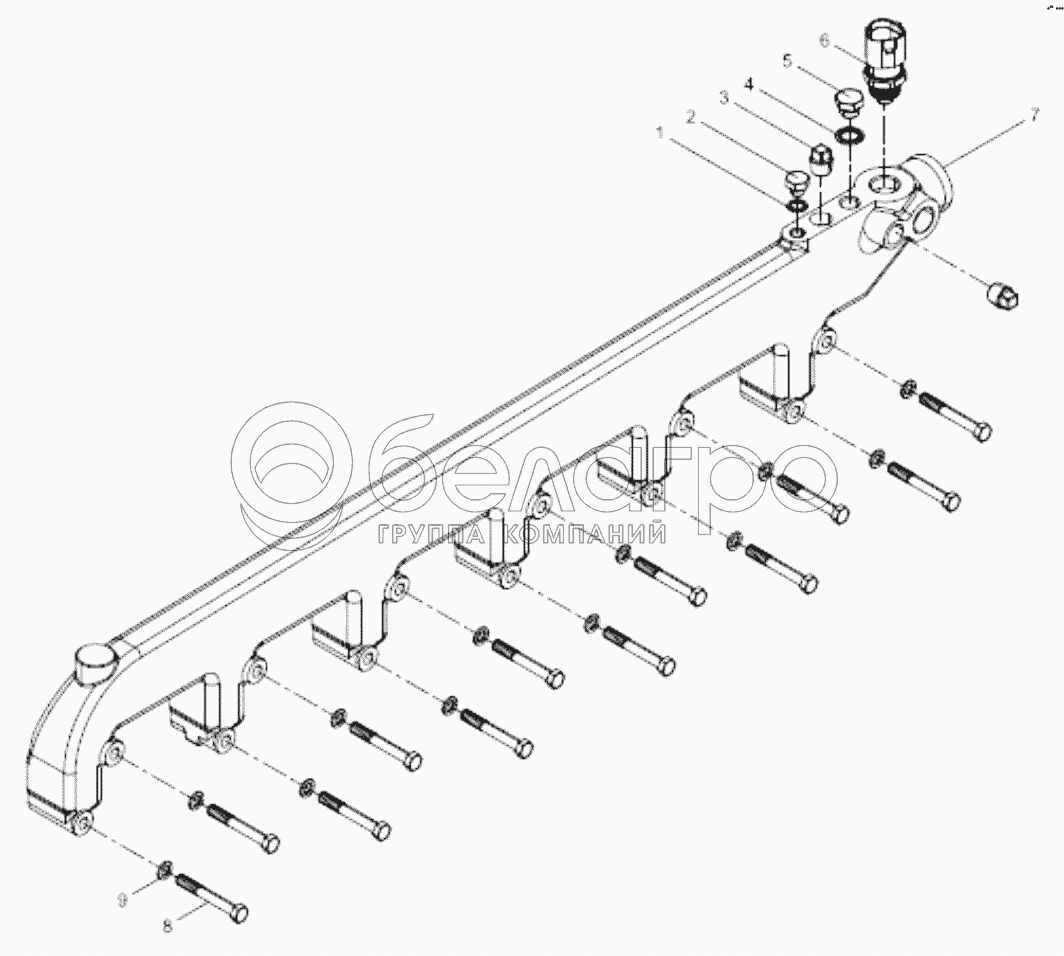 6
5
4
3
2
1
7
белагро
ГРУППА КОМПАНИЙ
9
8