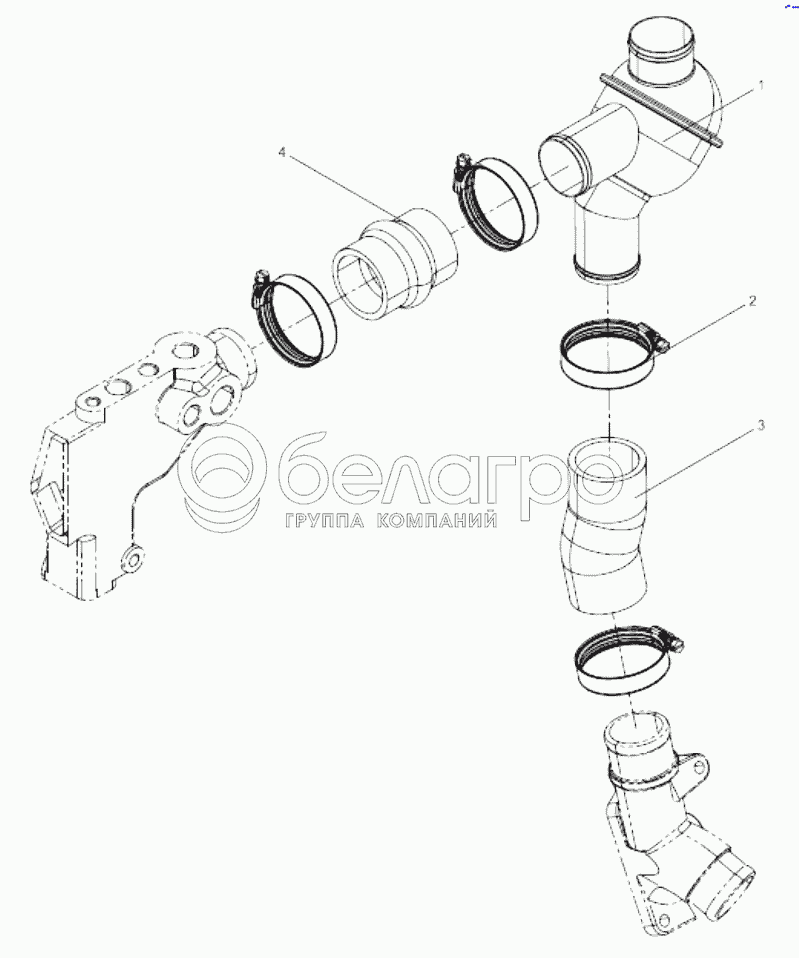 1
4
2
3
белагро
ГРУППА КОМПАНИЙ