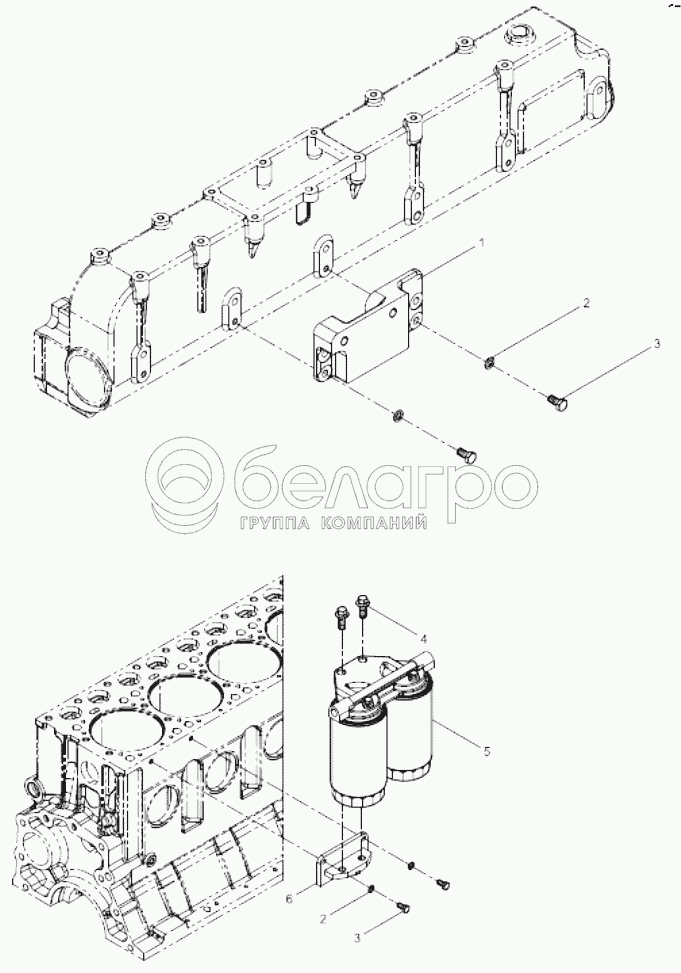 1
2
3
белагро
ГРУППА КОМПАНИЙ
4
5
6
2
3