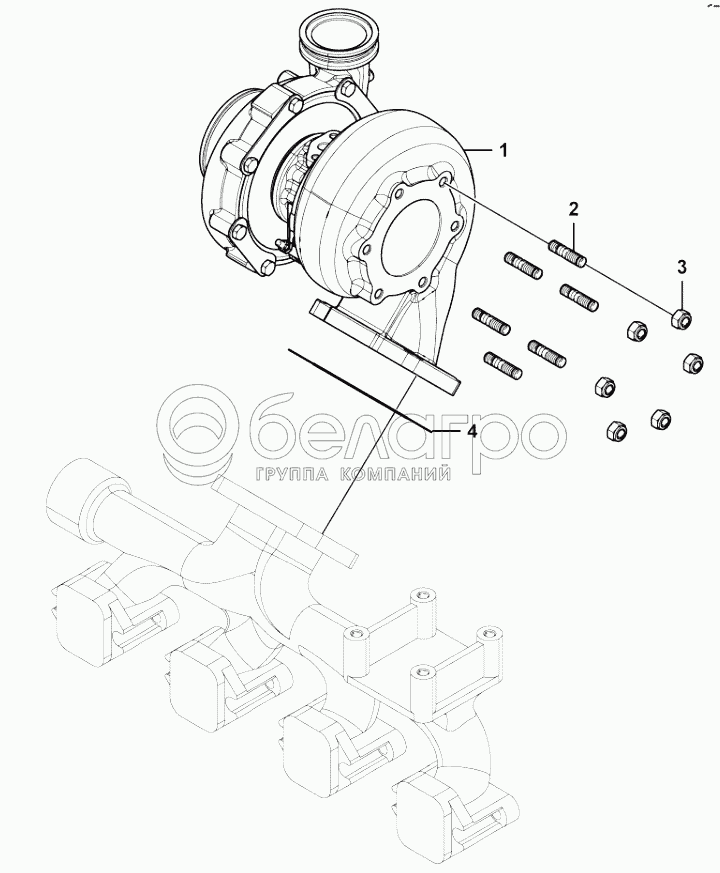 1
2
3
4
белагро
ГРУППА КОМПАНИЙ