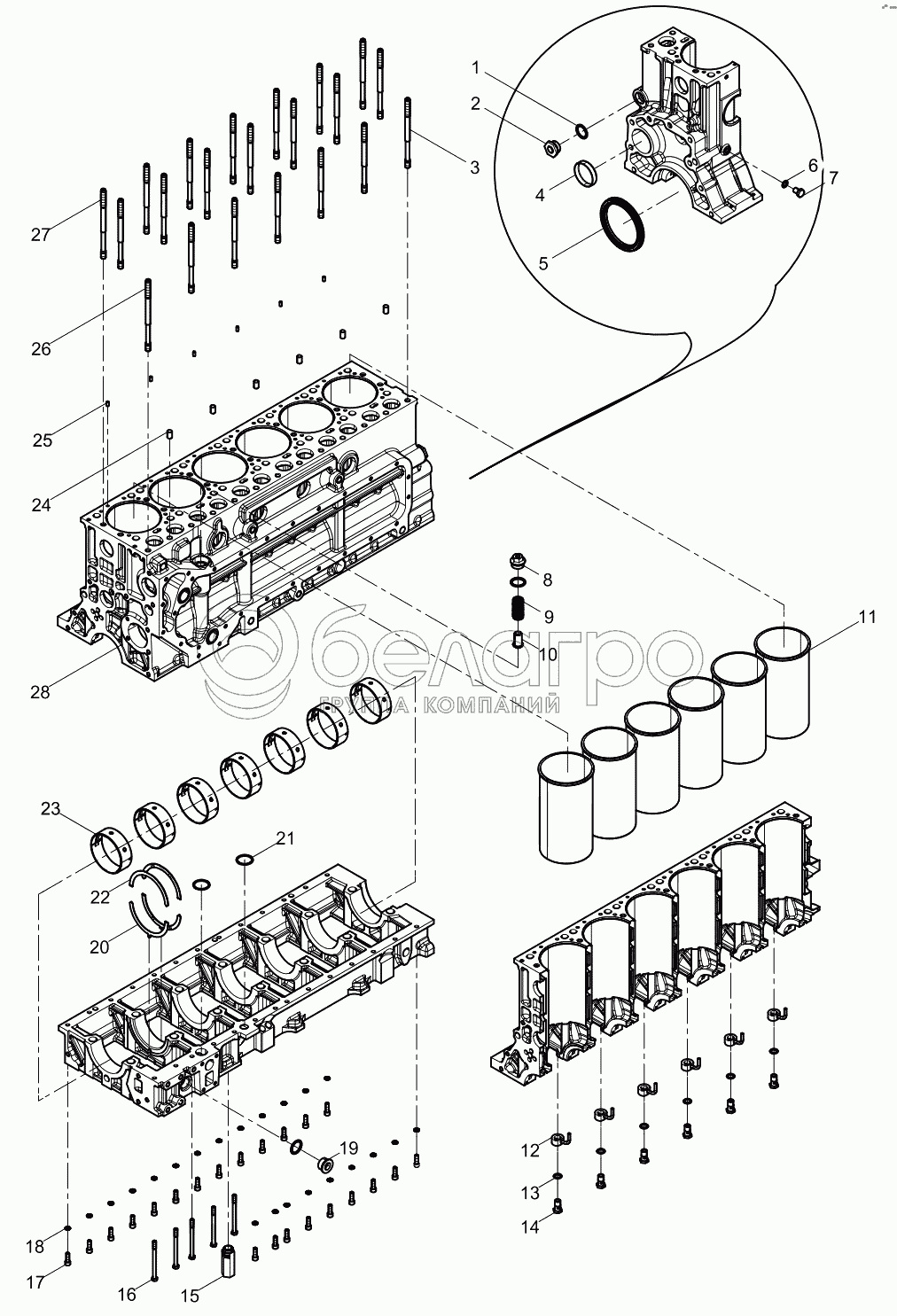 1
2
3
4
5
6
7
27
26
25
24
28
8
9
10
11
белагро
ГРУППА КОМПАНИЙ
23
22
21
20
19
18
17
16
15
12
13
14