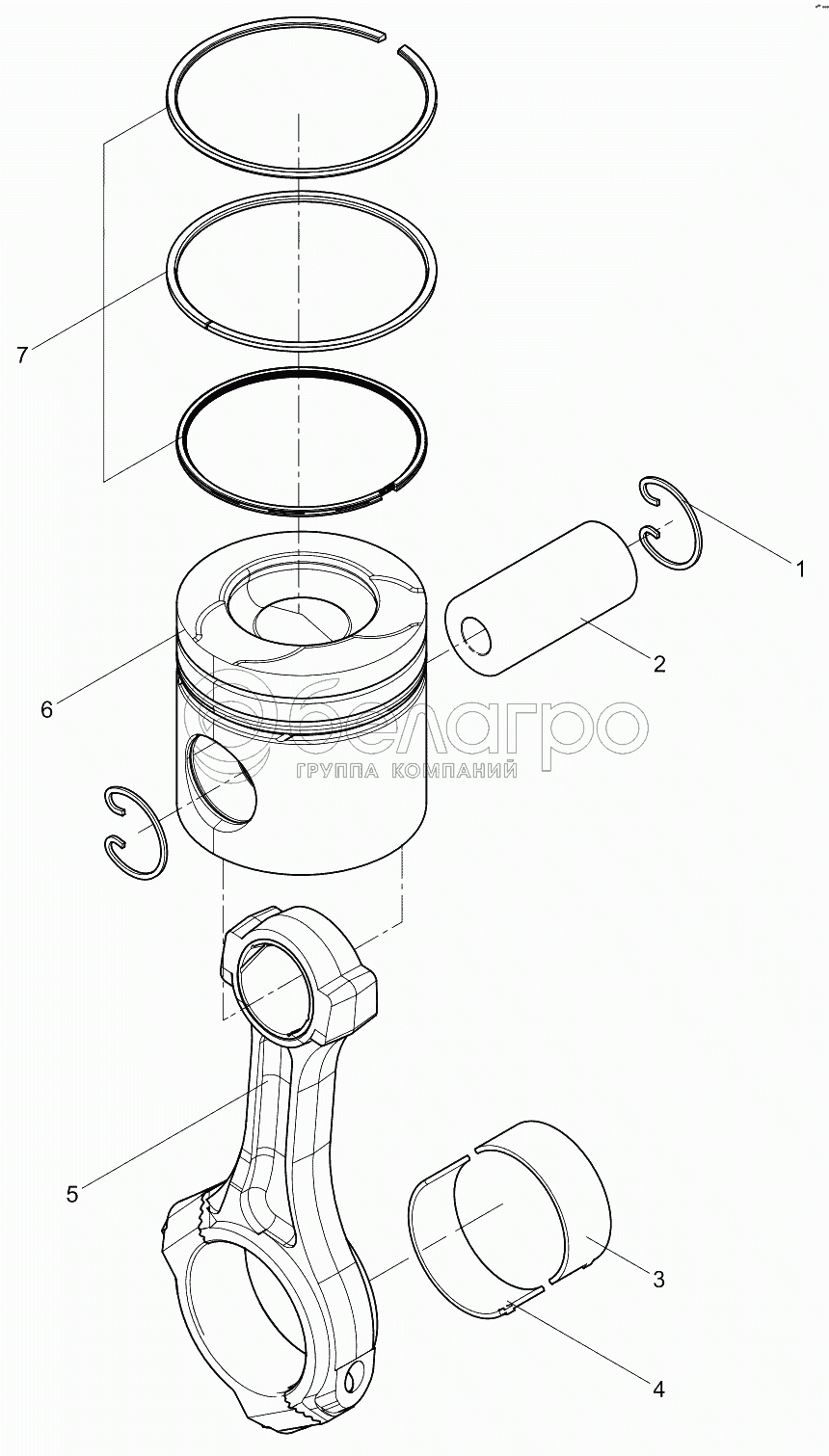 7
1
2
6
белагро
ГРУППА КОМПАНИЙ
5
3
4