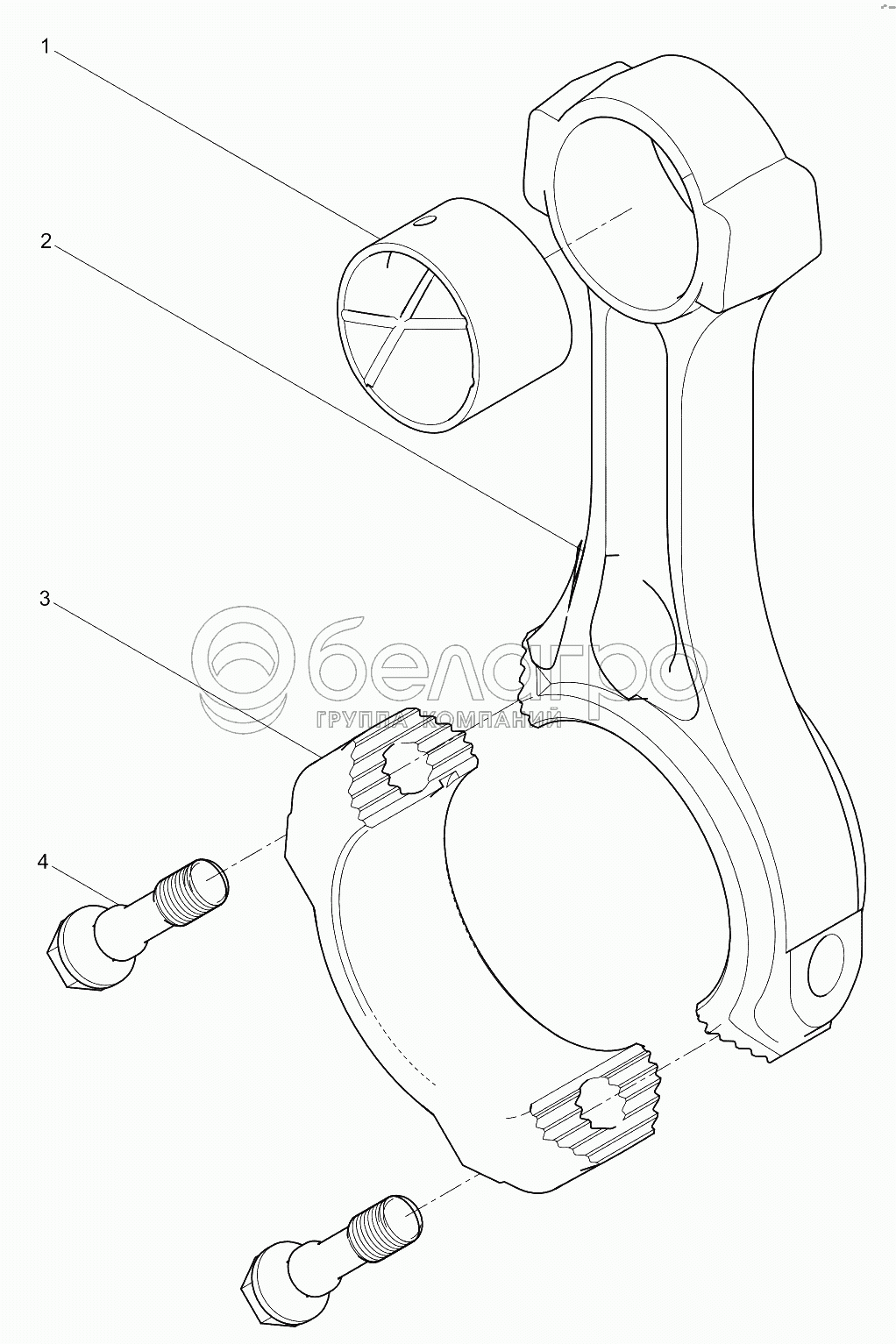 1

2

3

4

белагро
ГРУППА КОМПАНИЙ