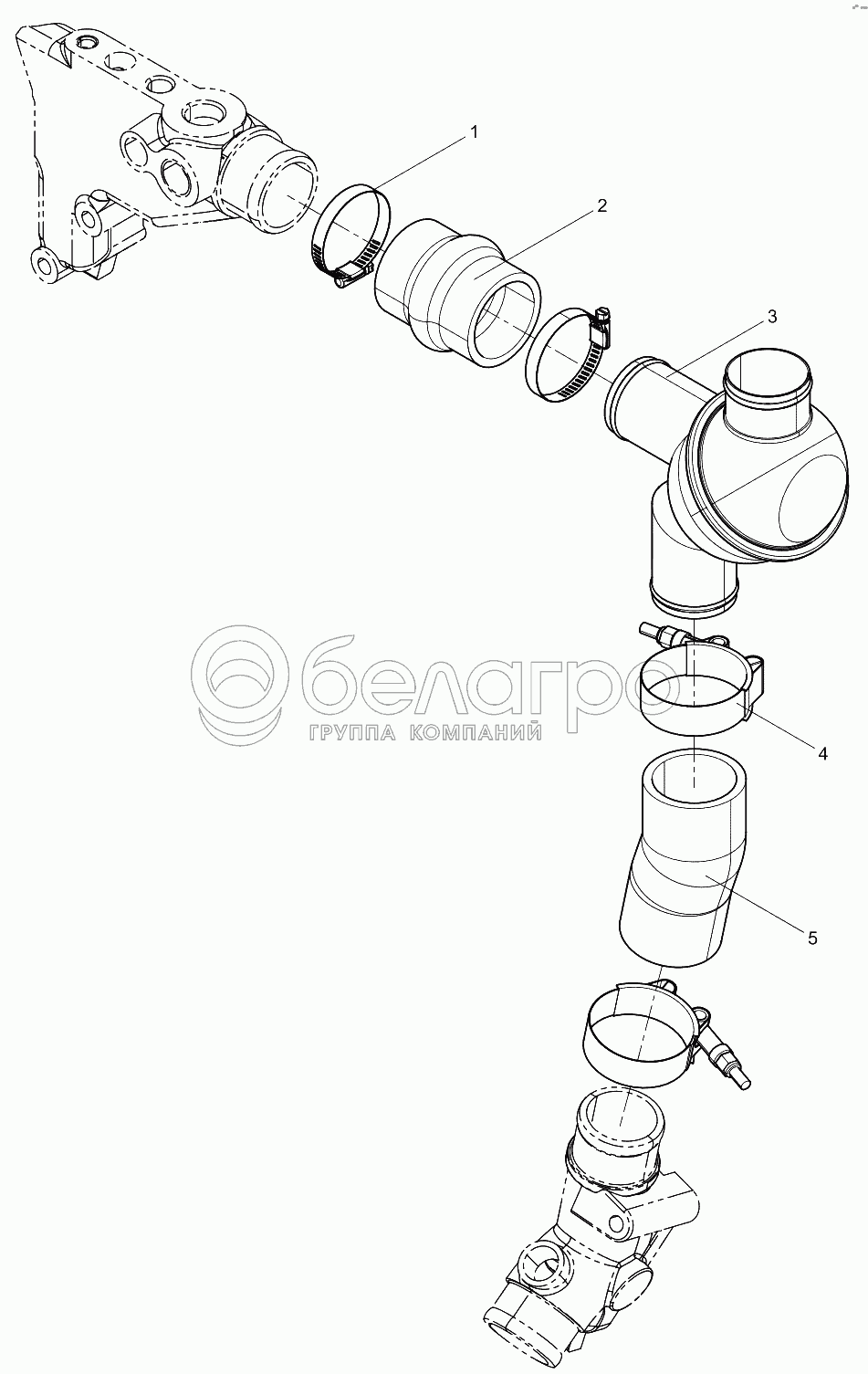 1
2
3
белагро
ГРУППА КОМПАНИЙ
4
5