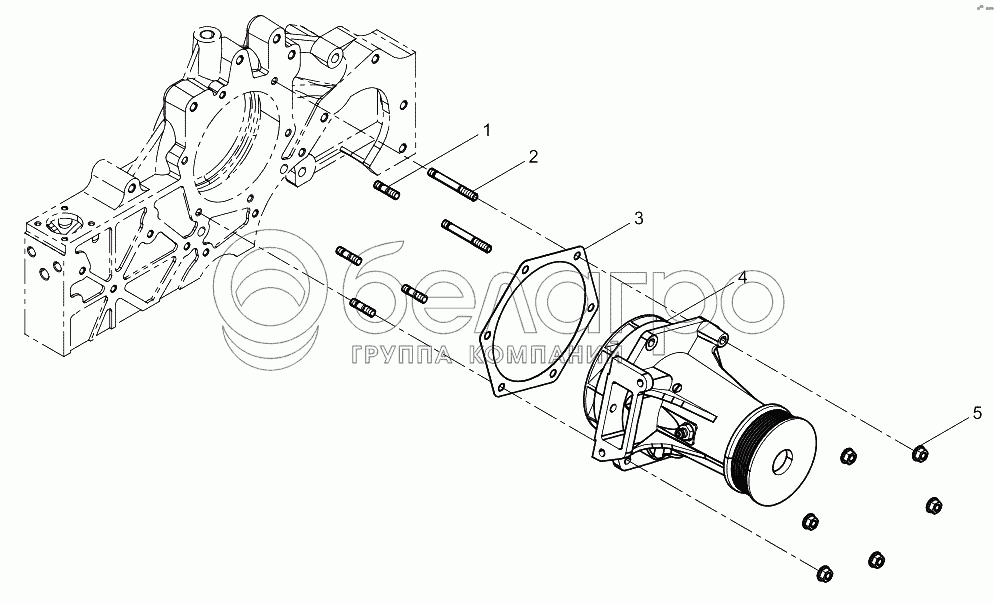 1
2
3
4
5
белагро
ГРУППА КОМПАНИЙ