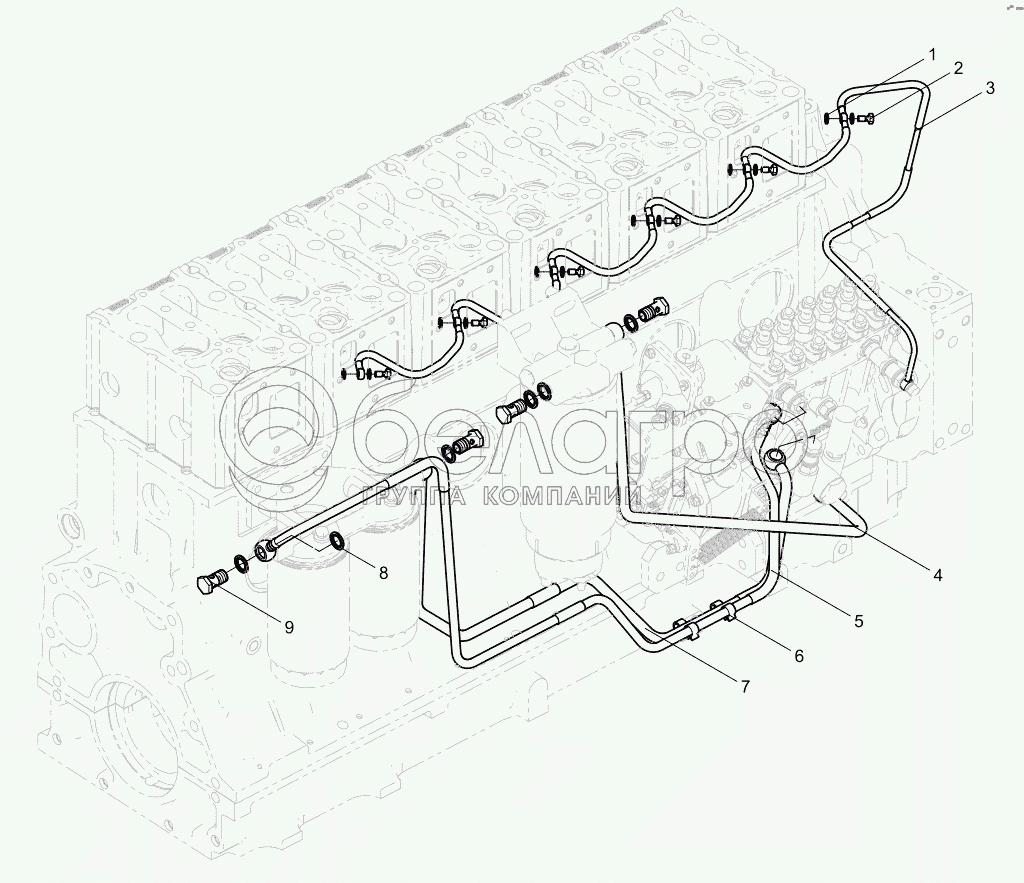 1
2
3
7
4
5
6
7
8
9
белагро
ГРУППА КОМПАНИЙ