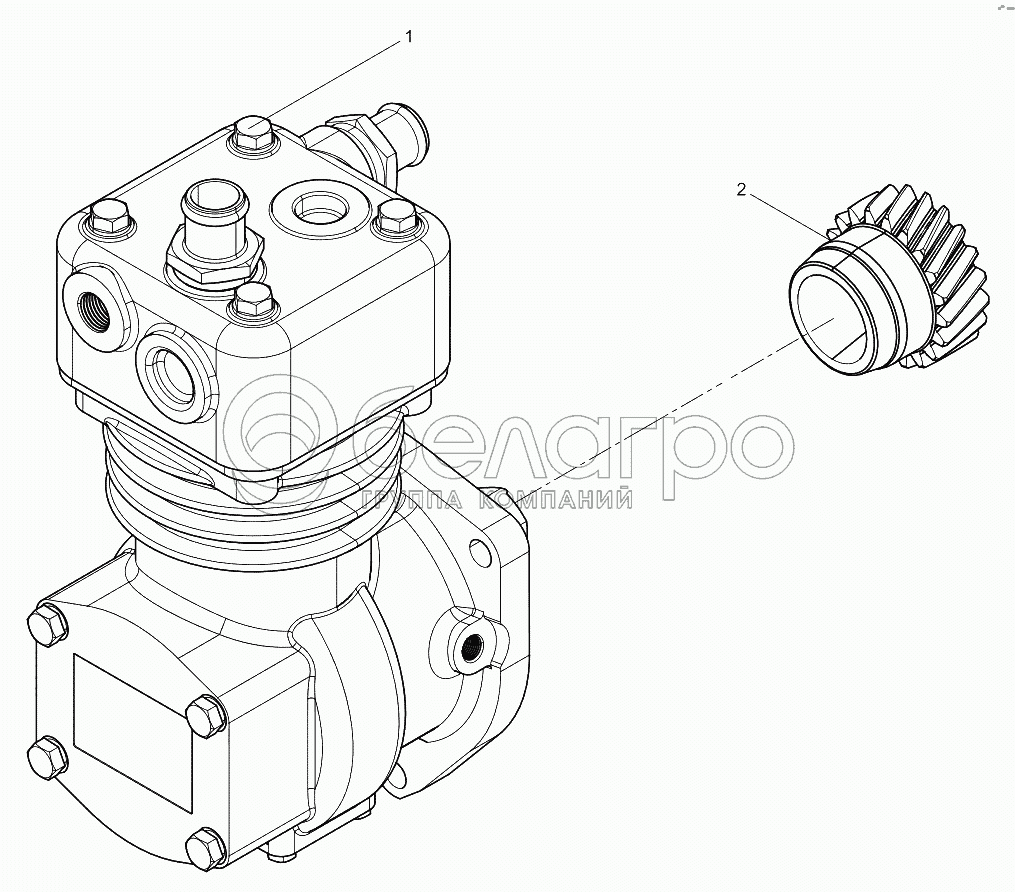 1

2

белагро
ГРУППА КОМПАНИЙ