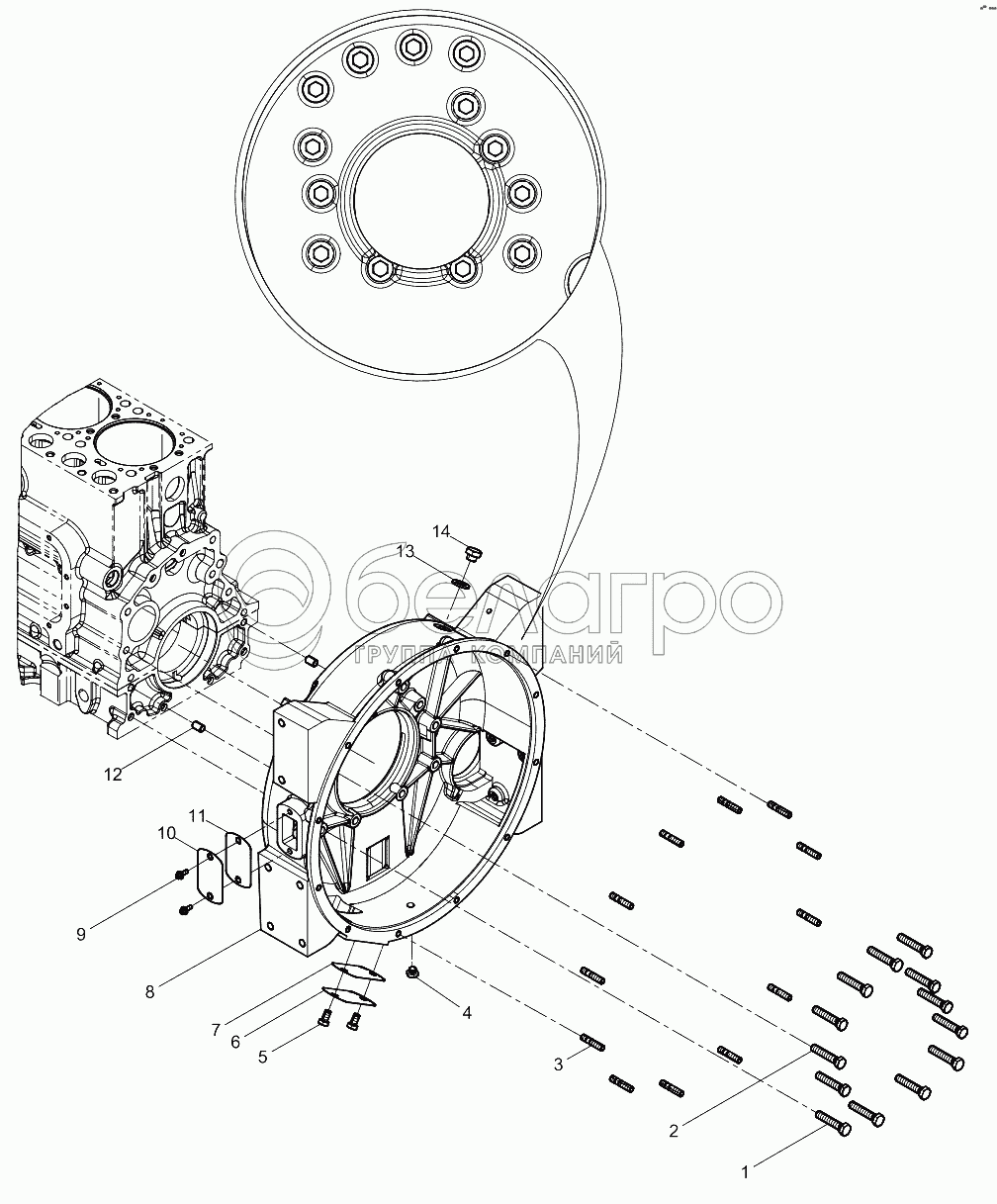 14
13
белагро
ГРУППА КОМПАНИЙ
12
11
10
9
8
7
6
5
4
3
2
1