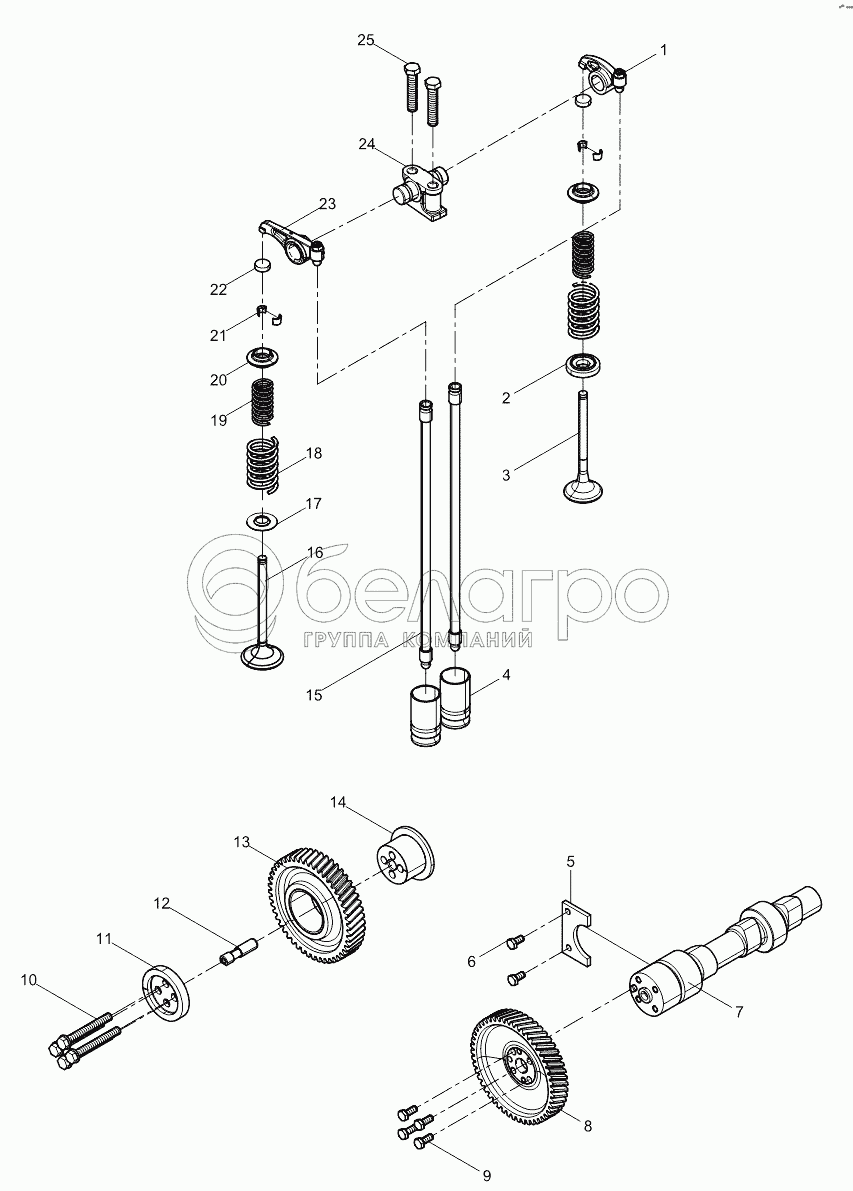 25
1
24
23
22
21
20
19
18
17
16
2
3
белагро
ГРУППА КОМПАНИЙ
15
4
14
13
12
11
10
5
6
7
8
9