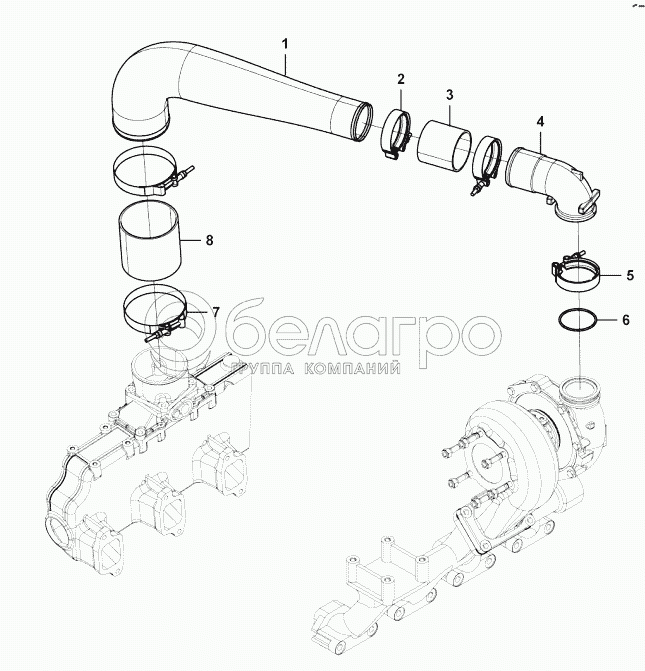 1
2
3
4
8
5
7
6
белагро
ГРУППА КОМПАНИЙ