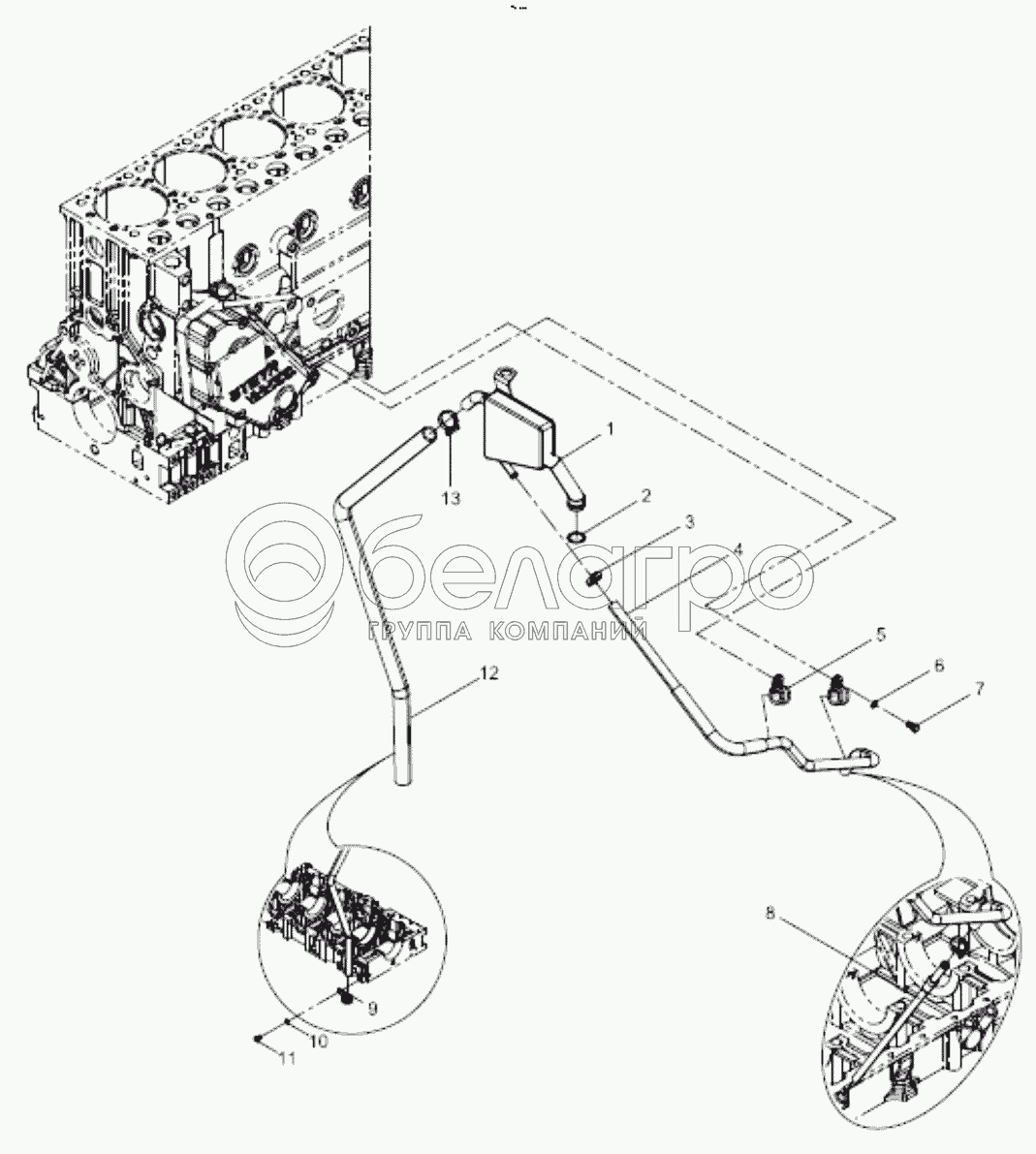 1
13
2
3
4
белагро
ГРУППА КОМПАНИЙ
5
6
7
12
8
9
10
11