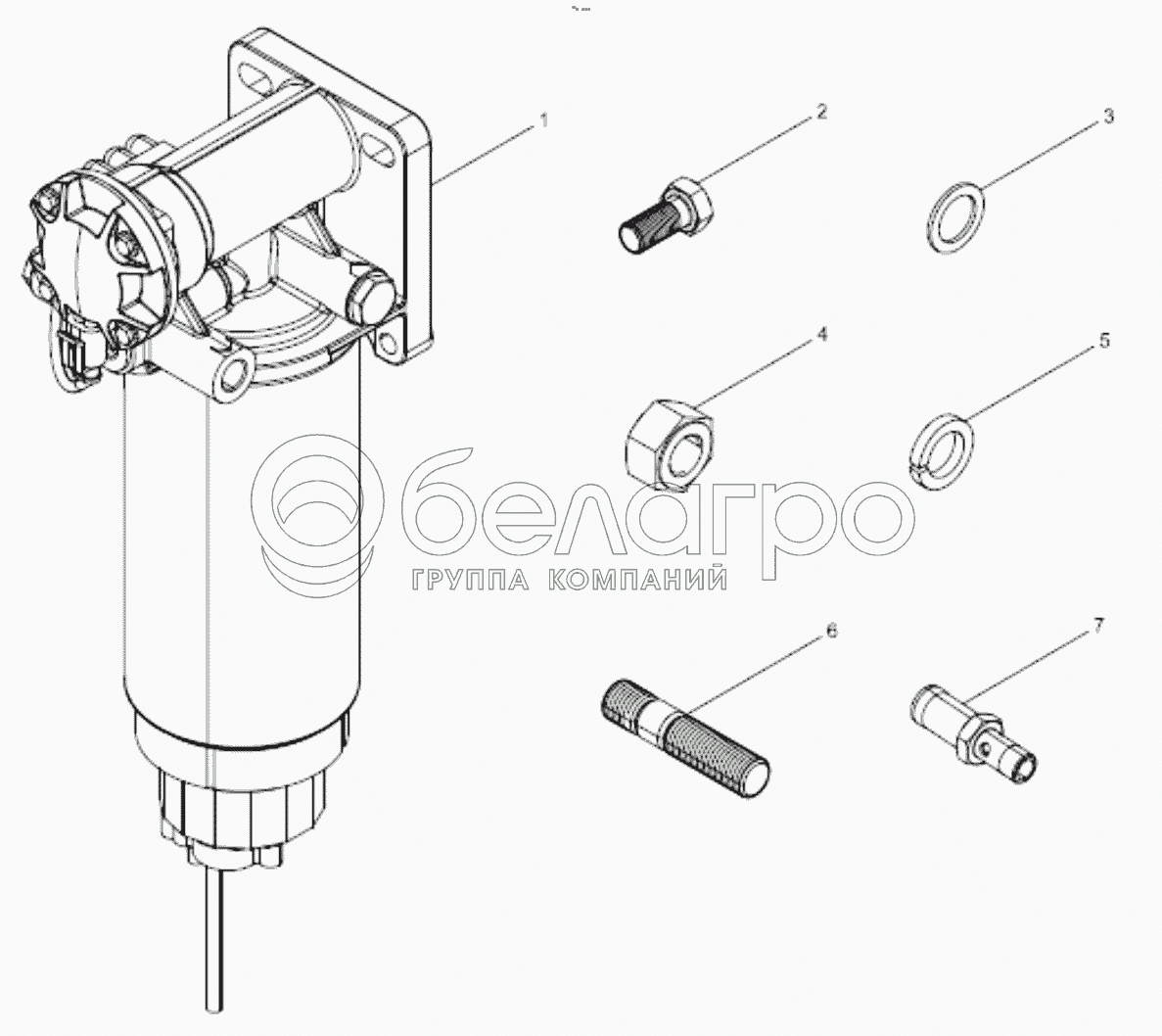 1
2
3
4
5
белагро
ГРУППА КОМПАНИЙ
6
7