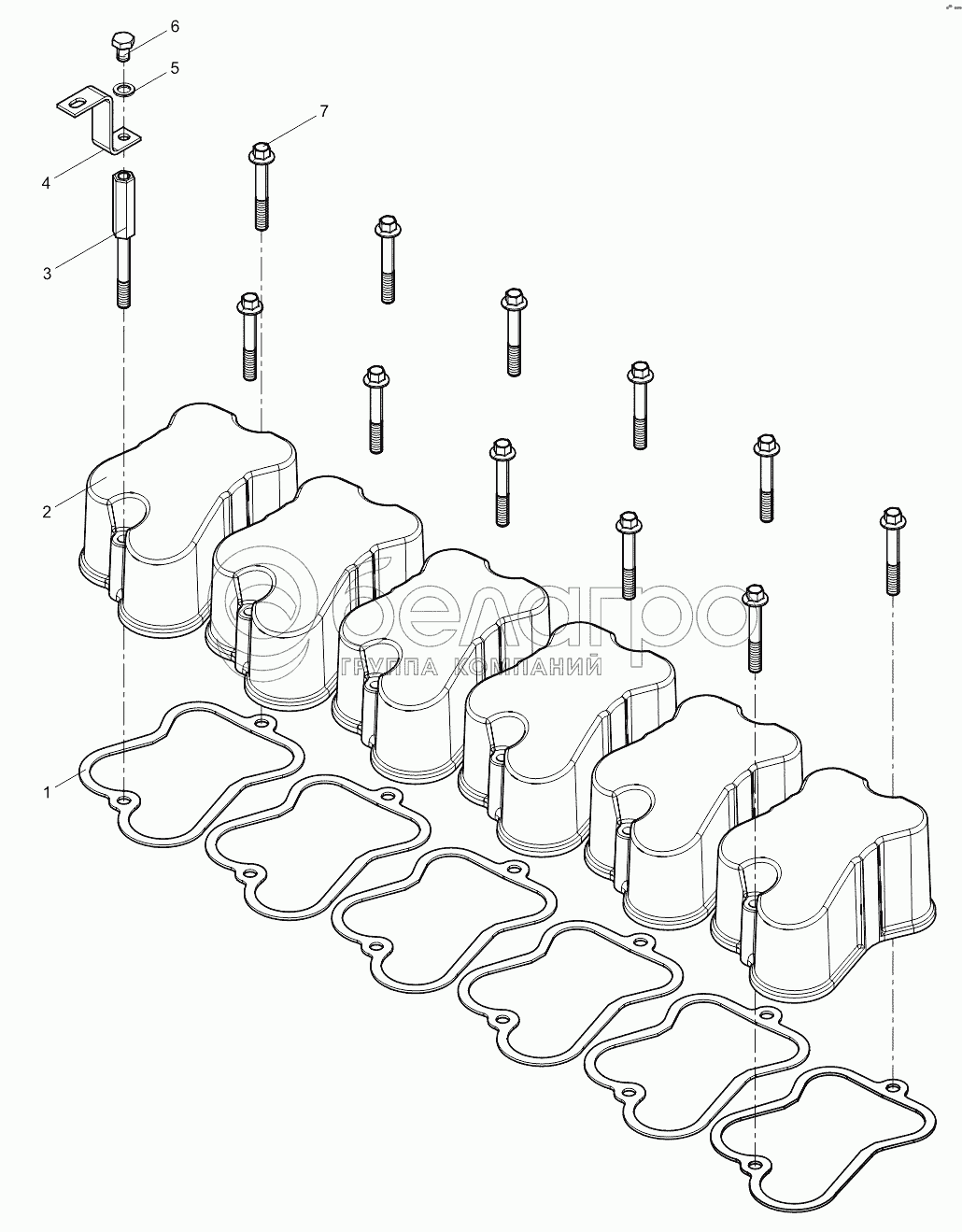 6
5
7
4
3
2
белагро
ГРУППА КОМПАНИЙ
1