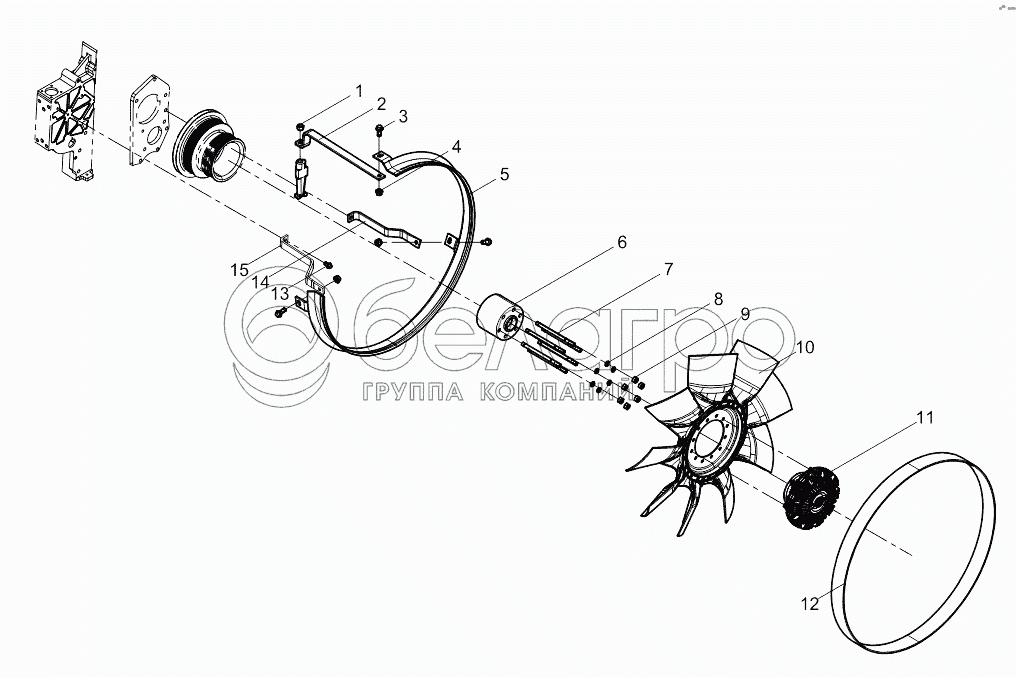 1
2
3
4
5
6
7
8
9
10
11
12
13
14
15
белагро
ГРУППА КОМПАНИЙ