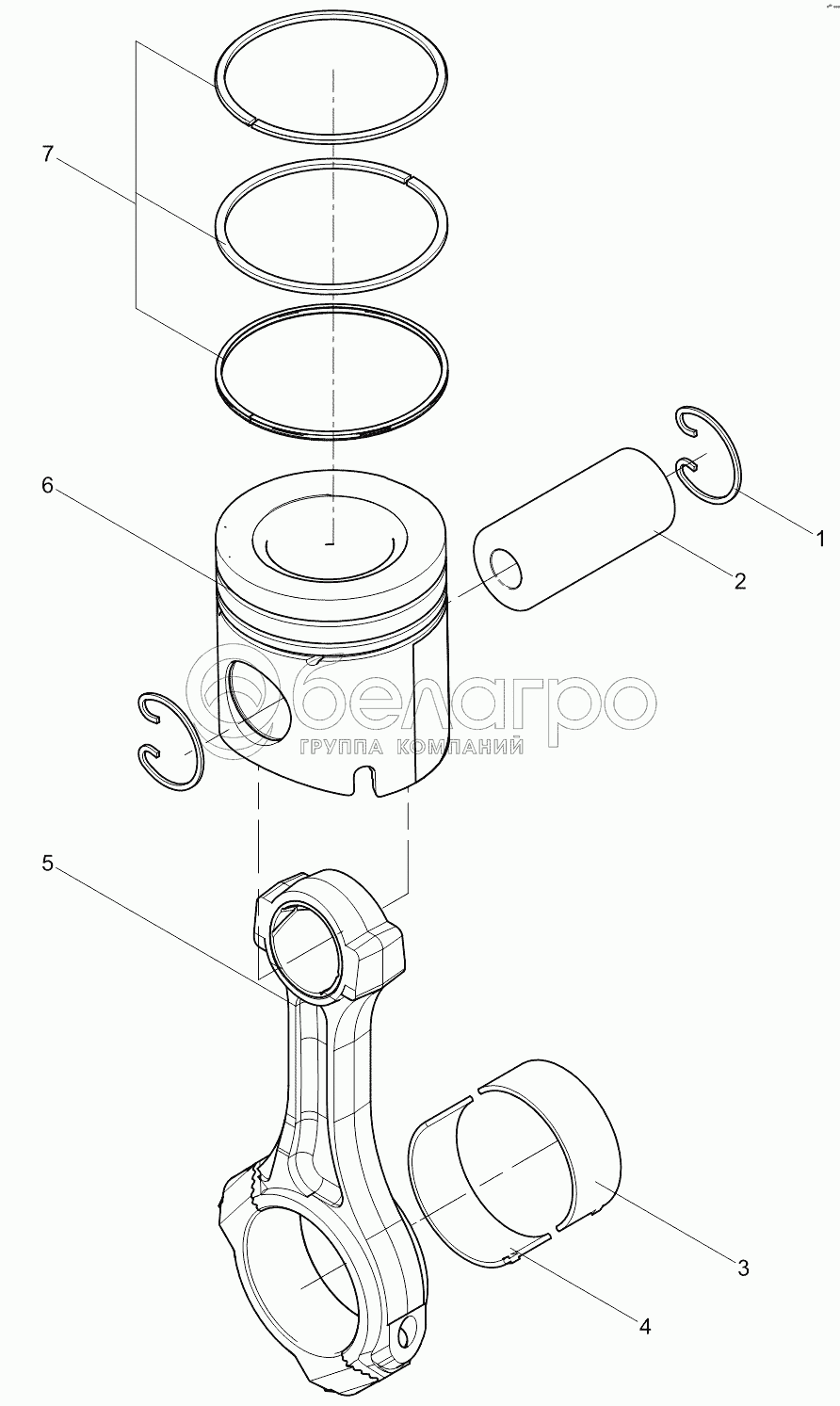 7
6
1
2
белагро
ГРУППА КОМПАНИЙ
5
3
4