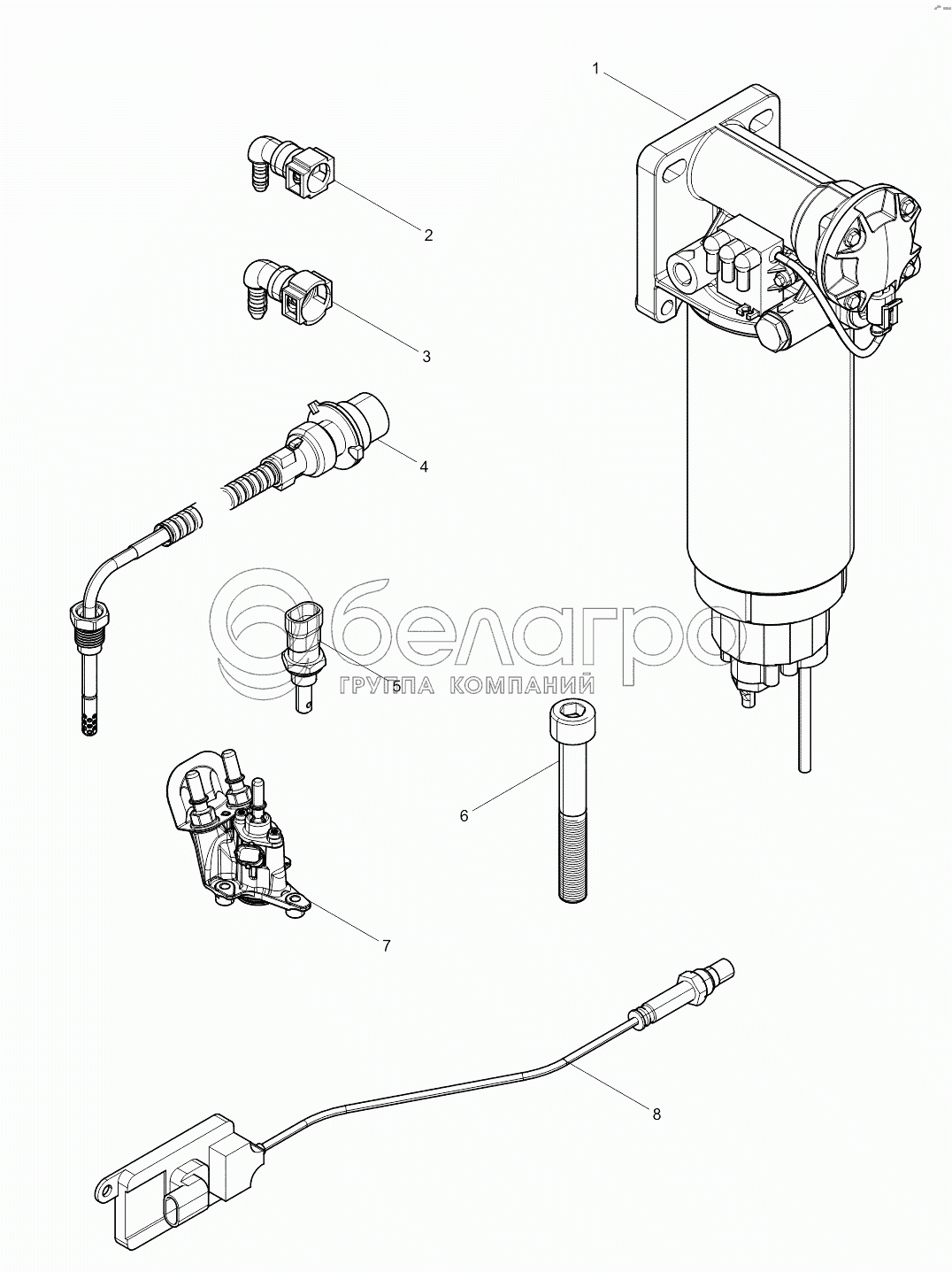 1

2

3

4

белагро
ГРУППА КОМПАНИЙ

5

6

7

8