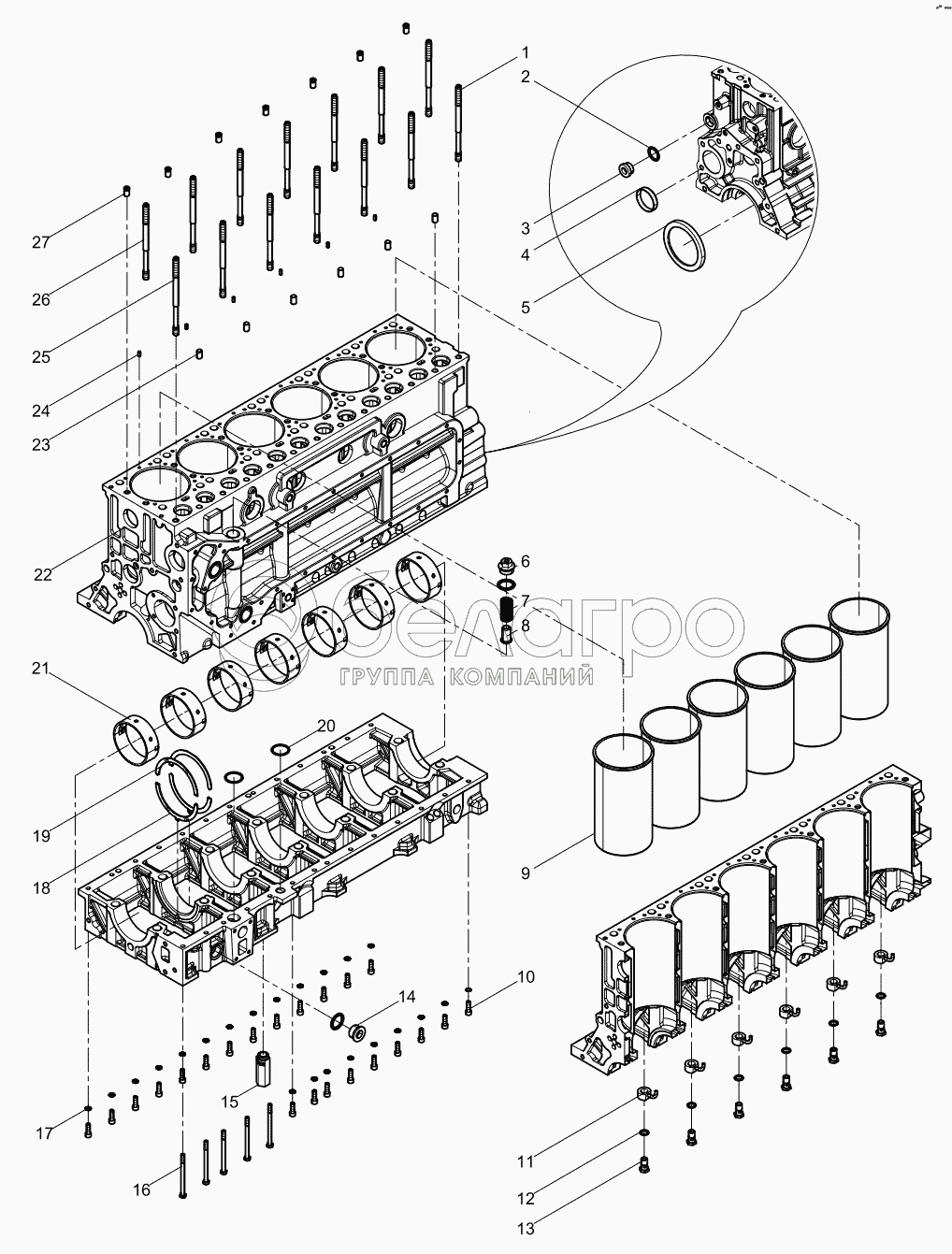 1
2
3
4
5
27
26
25
24
23
22
6
7
8
белагро
ГРУППА КОМПАНИЙ
21
20
19
18
9
10
14
15
17
16
11
12
13