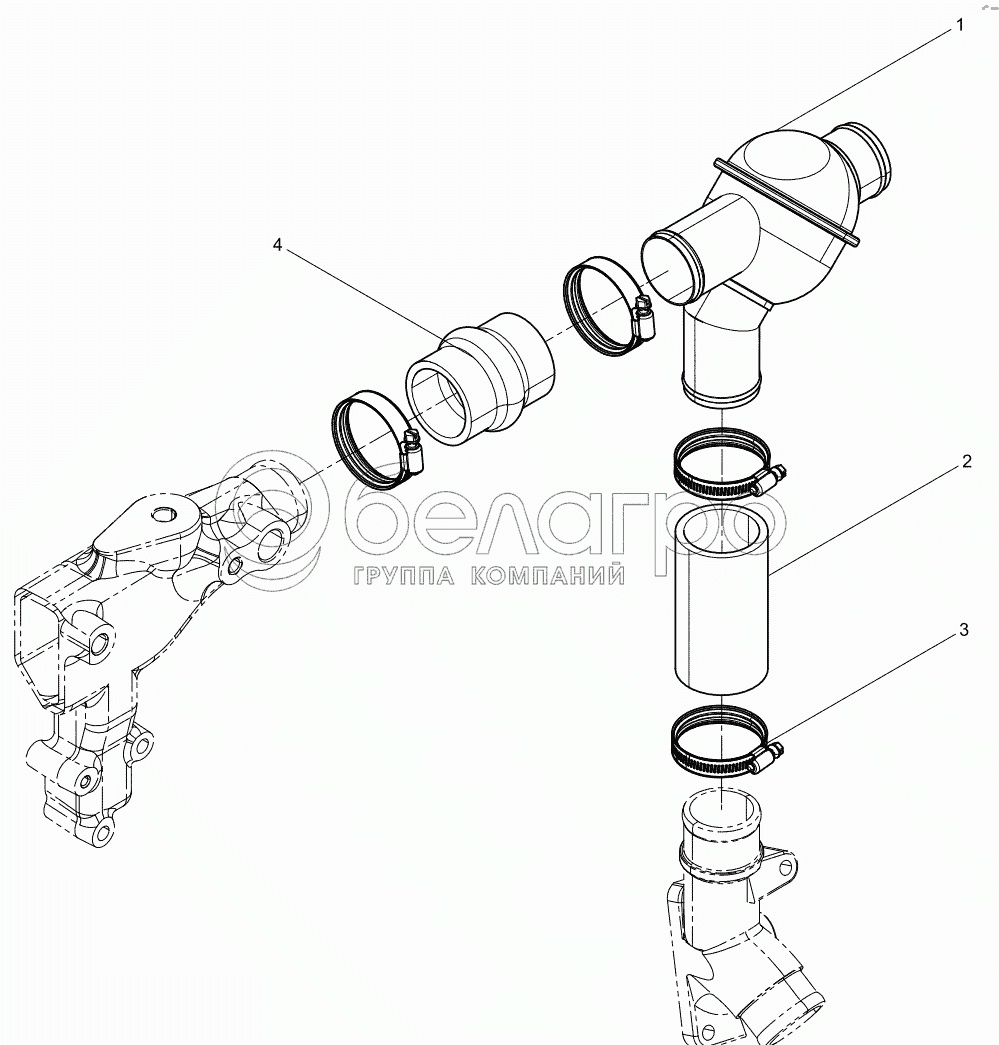 1

4

2

3

белагро
ГРУППА КОМПАНИЙ