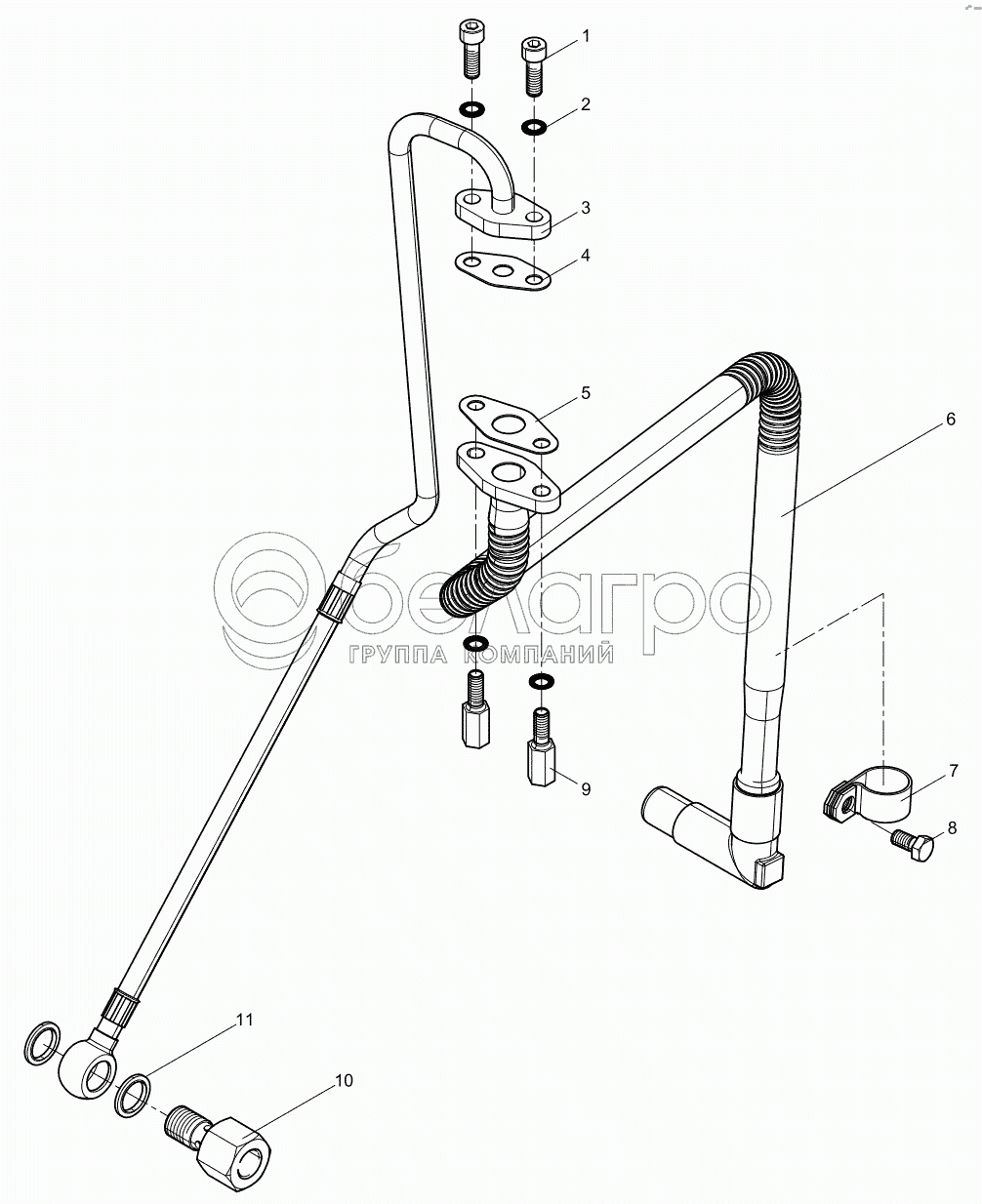 1
2
3
4
5
6
белагро
ГРУППА КОМПАНИЙ
9
7
8
11
10