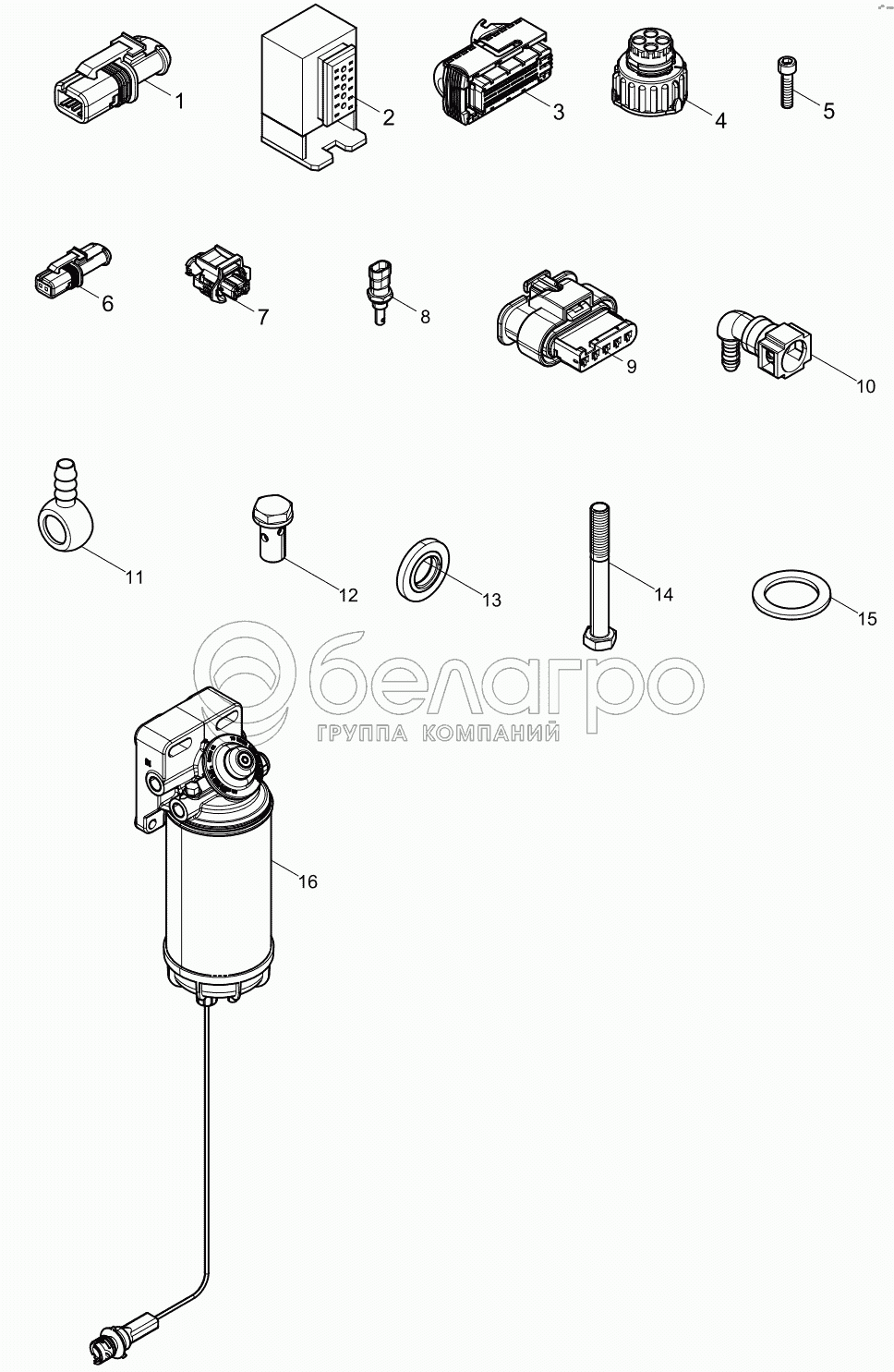 1
2
3
4
5
6
7
8
9
10
11
12
13
14
15
белагро
ГРУППА КОМПАНИЙ
16