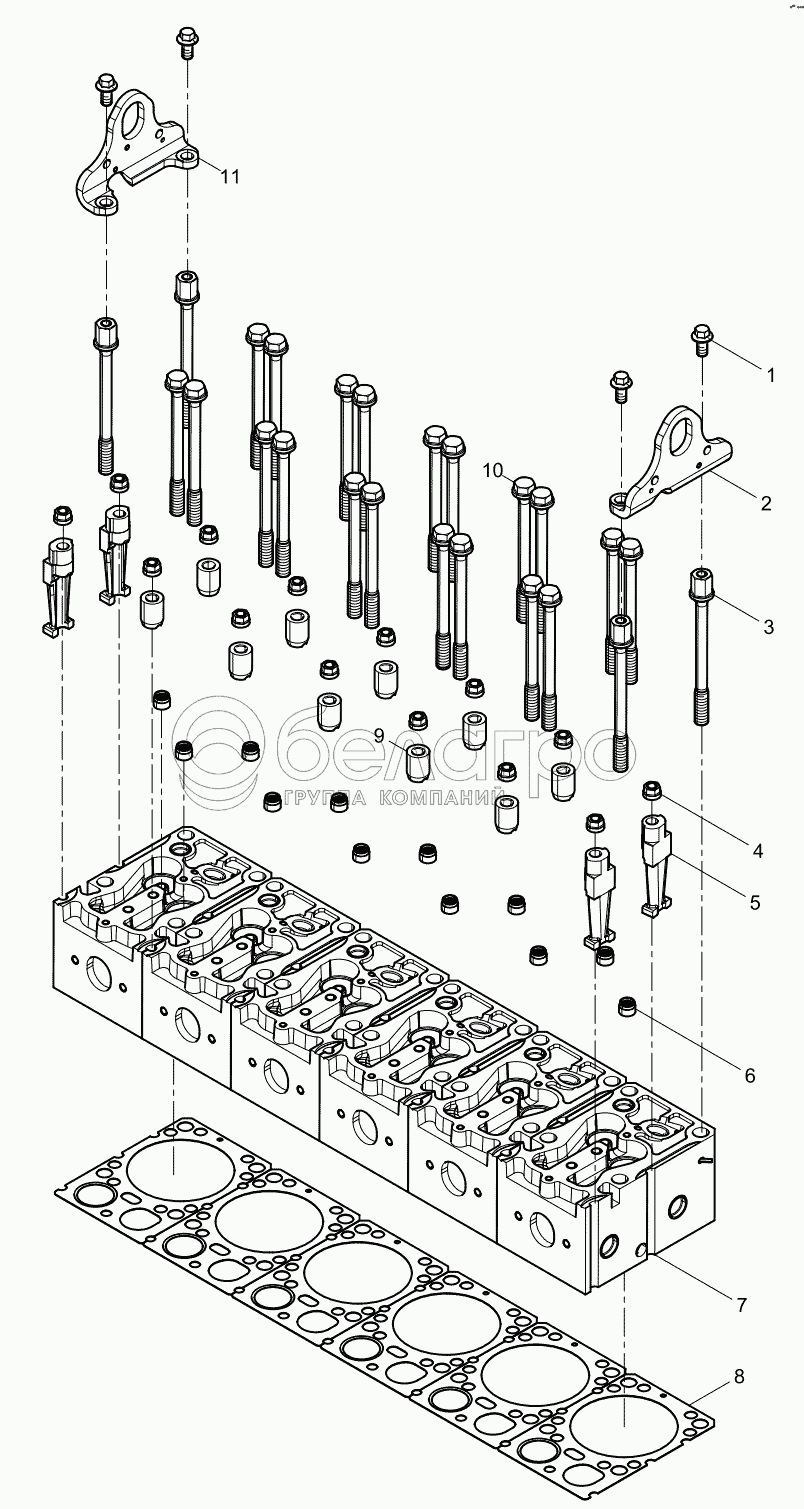 11

1

10

2

3

9

белагро
ГРУППА КОМПАНИЙ

4

5

6

7

8