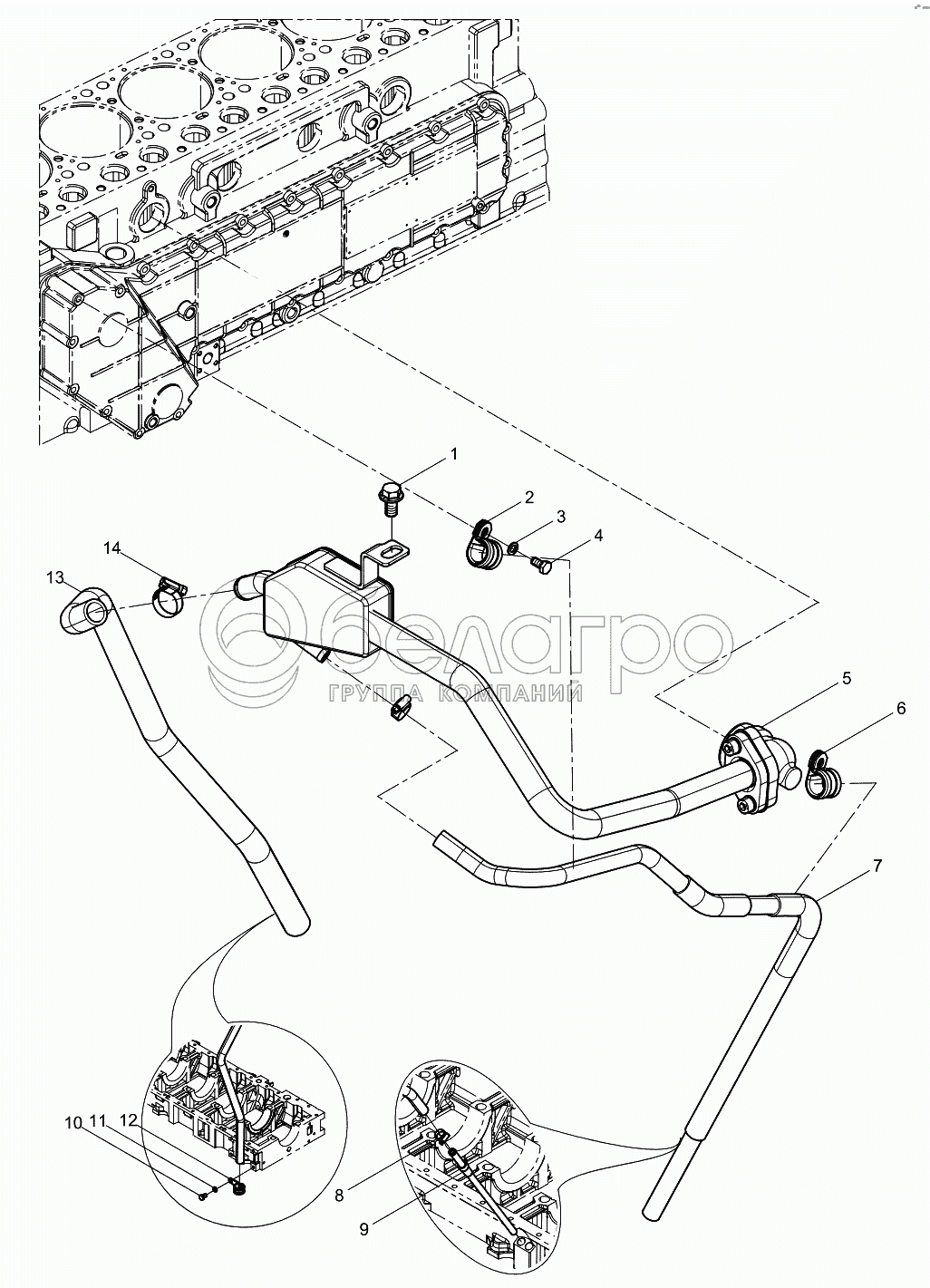 1
2
3
4
14
13
белагро
ГРУППА КОМПАНИЙ
5
6
7
10 11 12
8
9