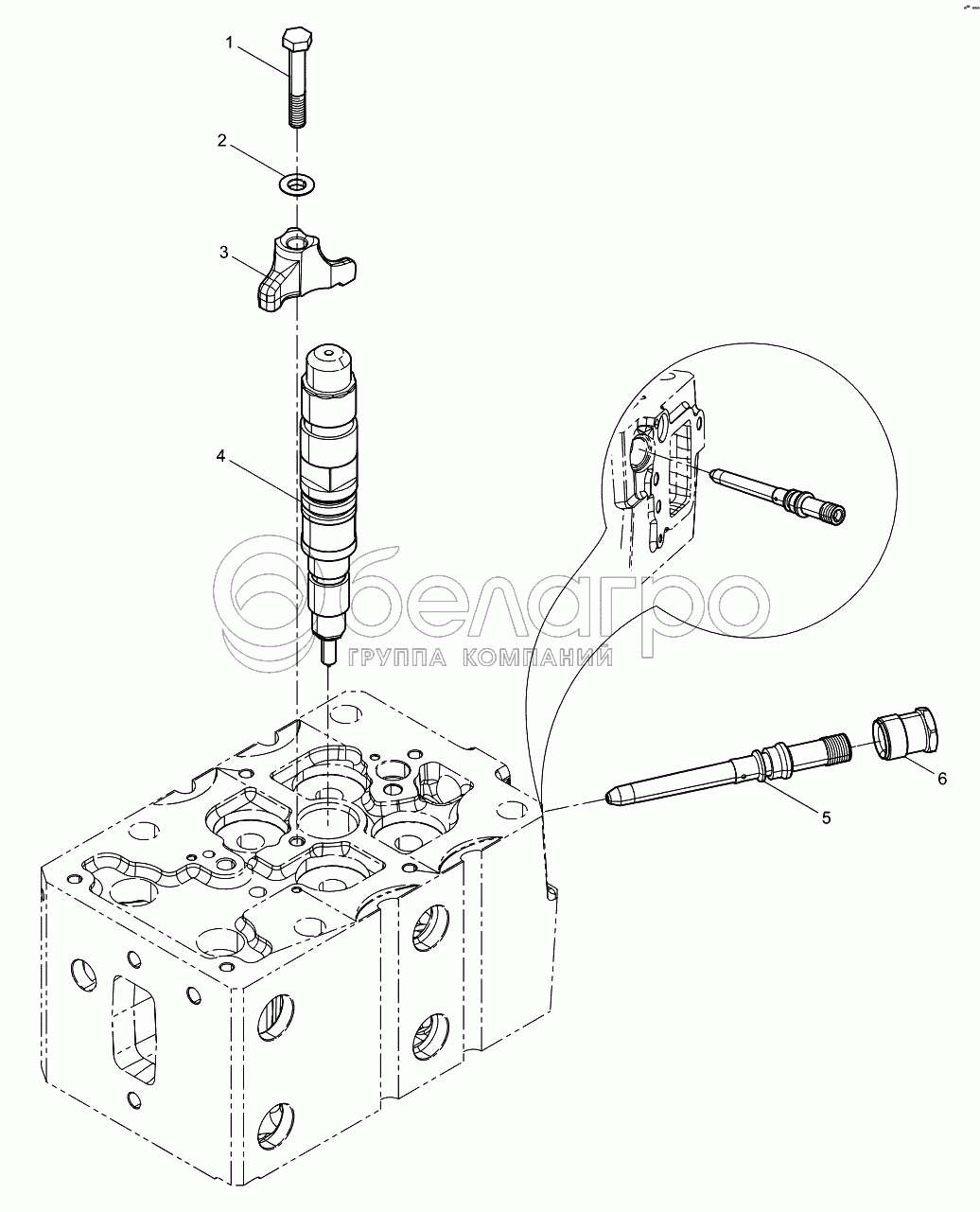 1
2
3
4
белагро
ГРУППА КОМПАНИЙ
5
6