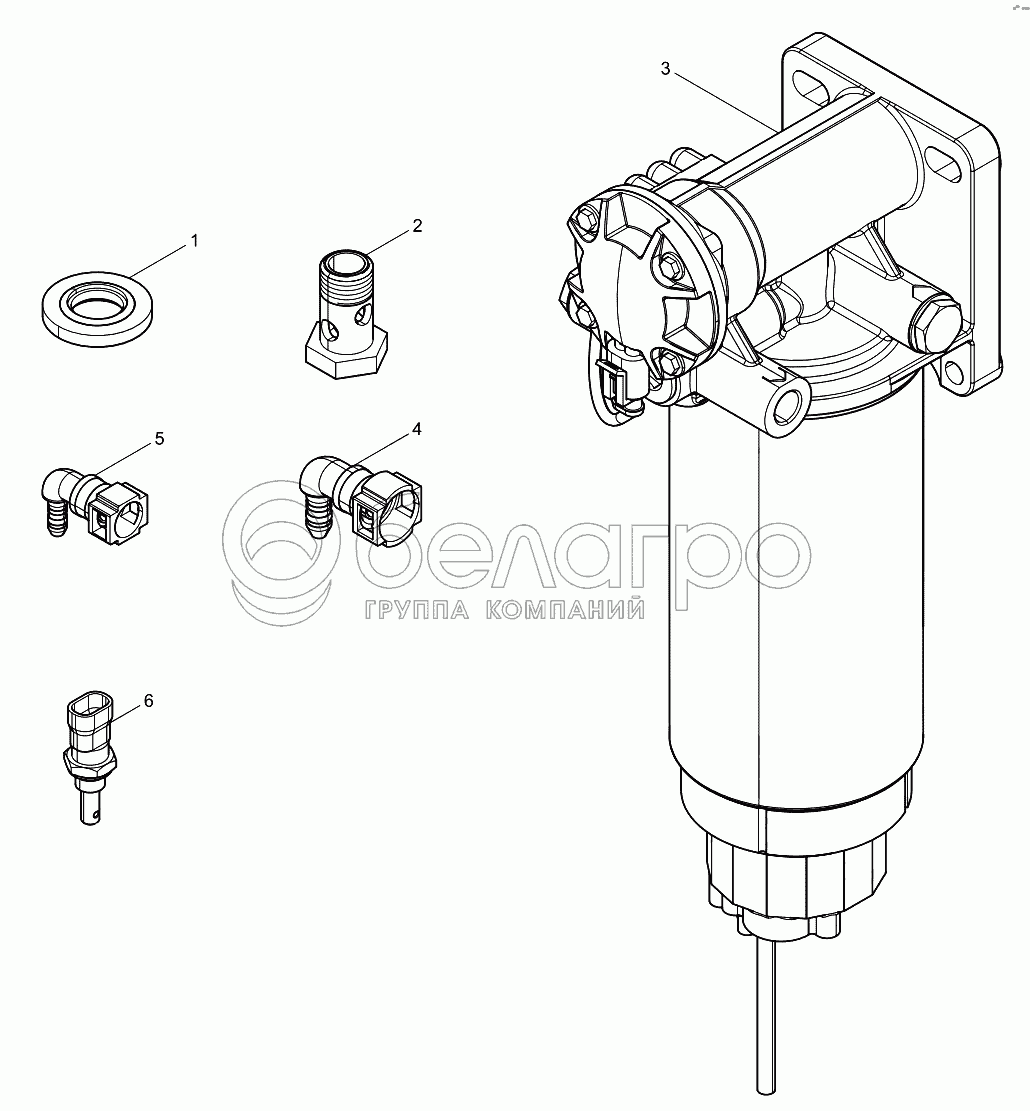 3
1
2
5
4
белагро
ГРУППА КОМПАНИЙ
6