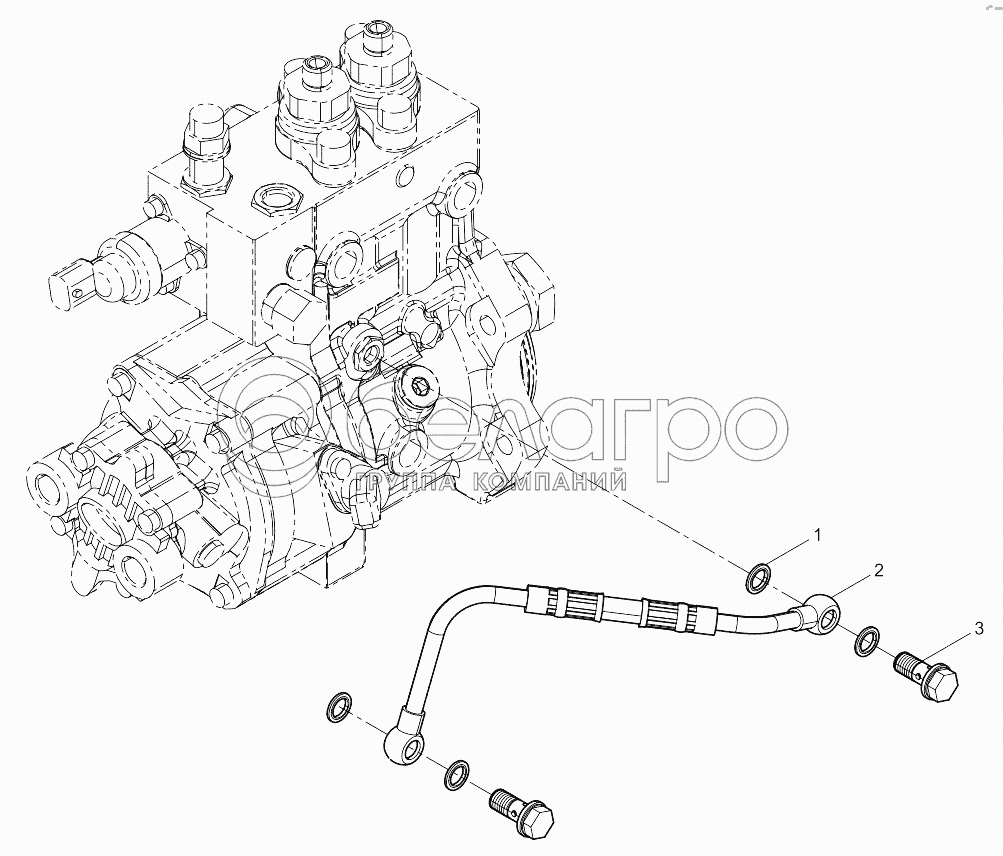 белагро
ГРУППА КОМПАНИЙ
1
2
3