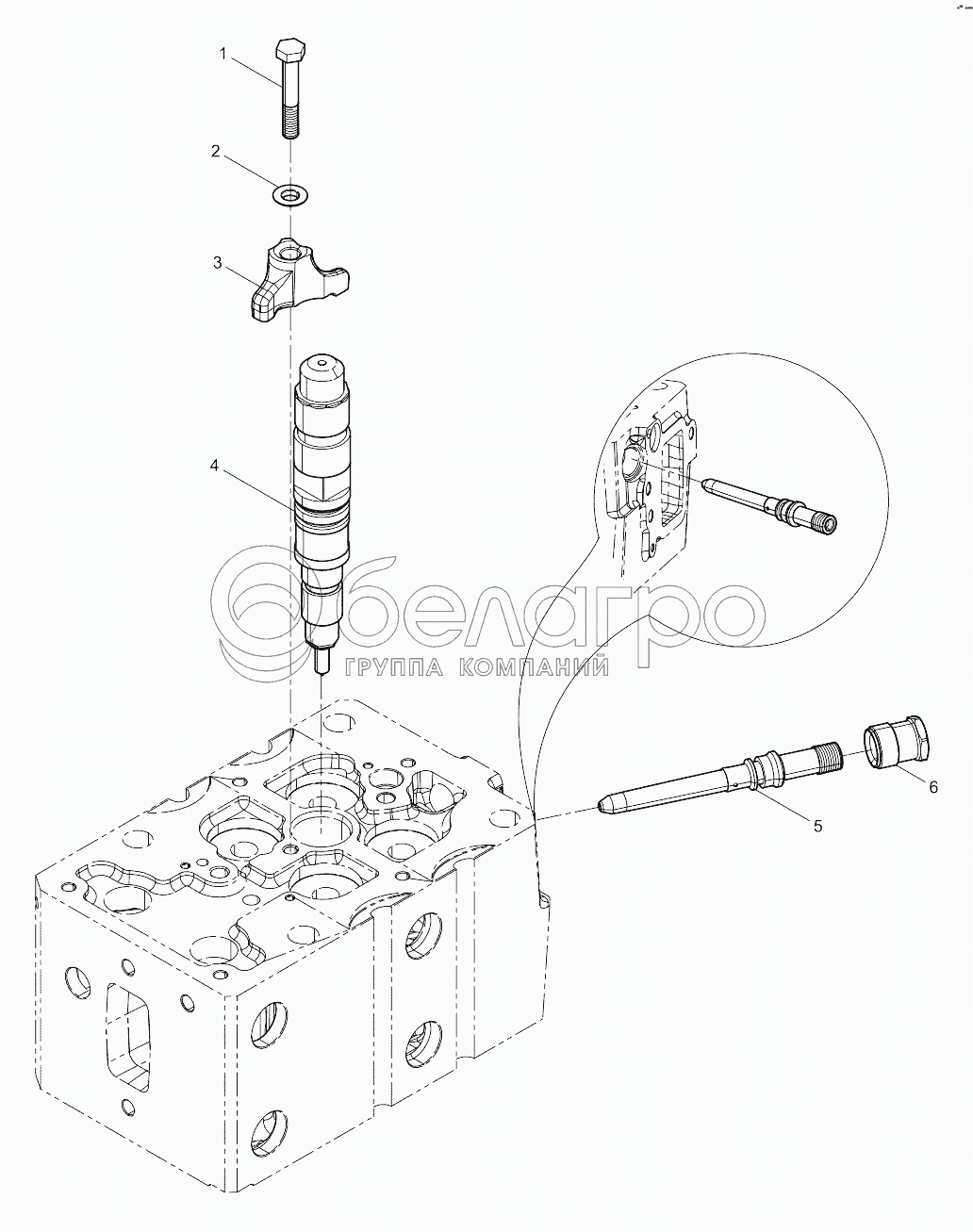 1
2
3
4
белагро
ГРУППА КОМПАНИЙ
6
5