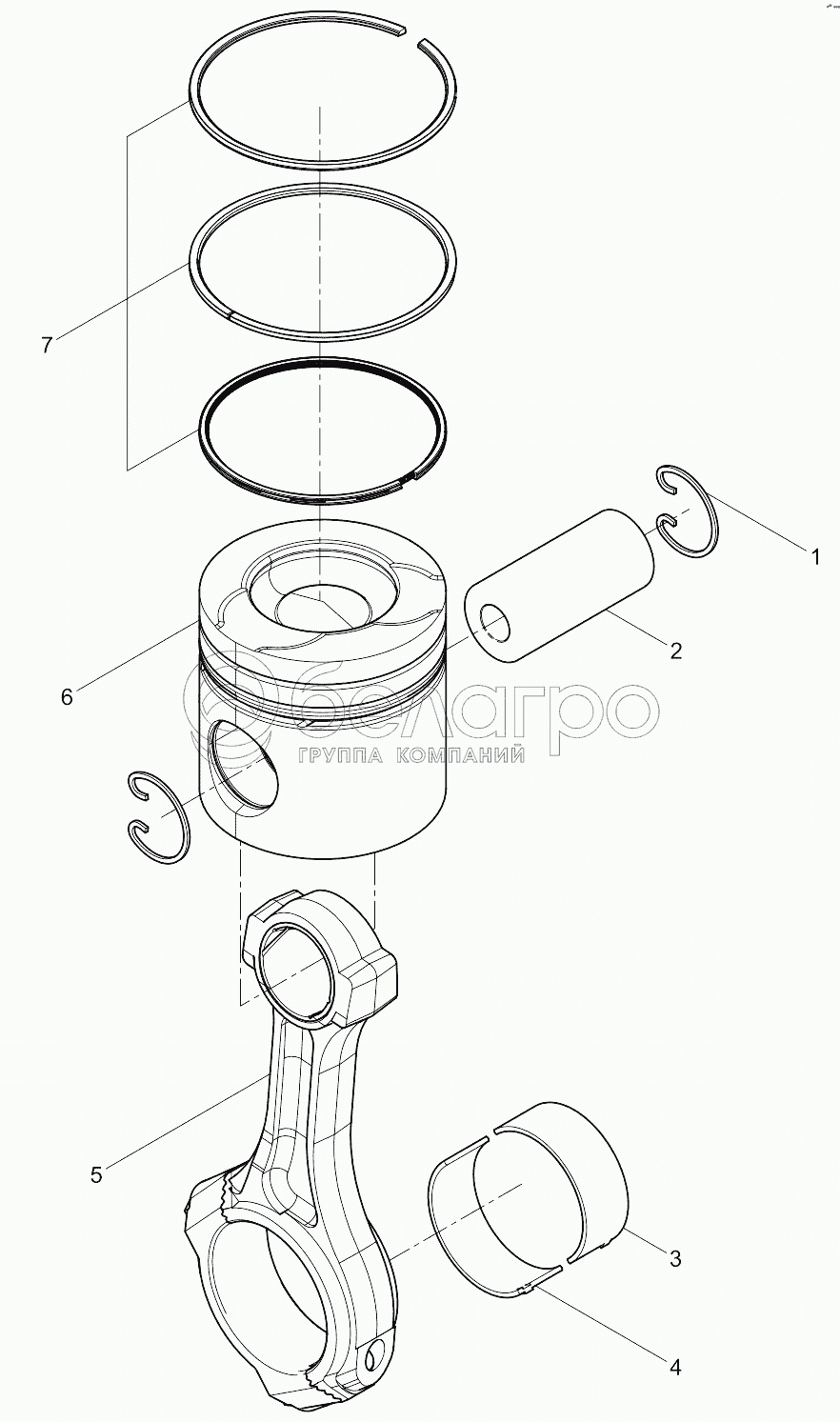 7
1
2
6
белагро
ГРУППА КОМПАНИЙ
5
3
4