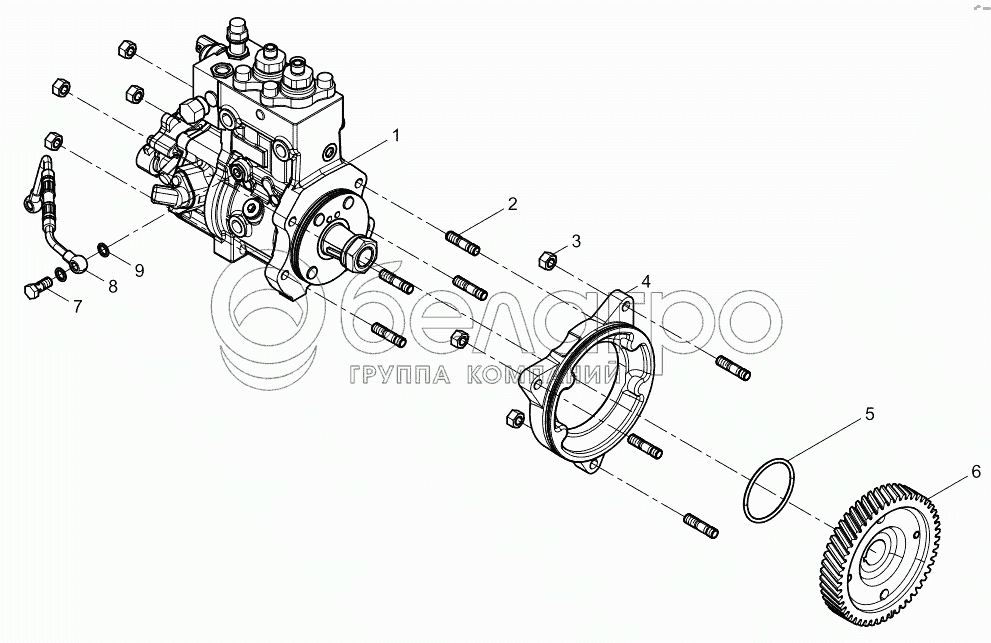 1
2
3
4
5
6
7
8
9
белагро
ГРУППА КОМПАНИЙ