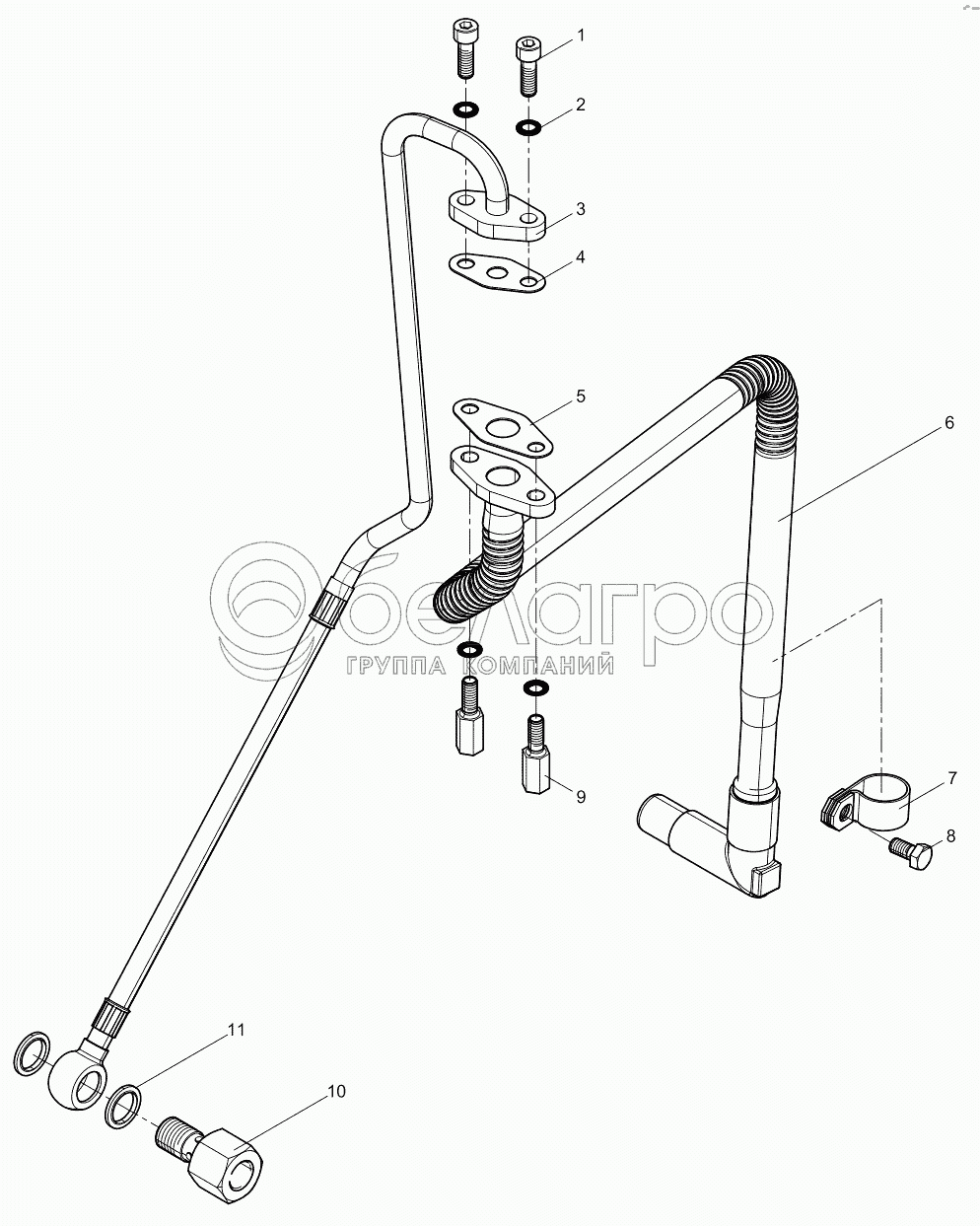 1
2
3
4
5
6
белагро
ГРУППА КОМПАНИЙ
7
8
9
11
10