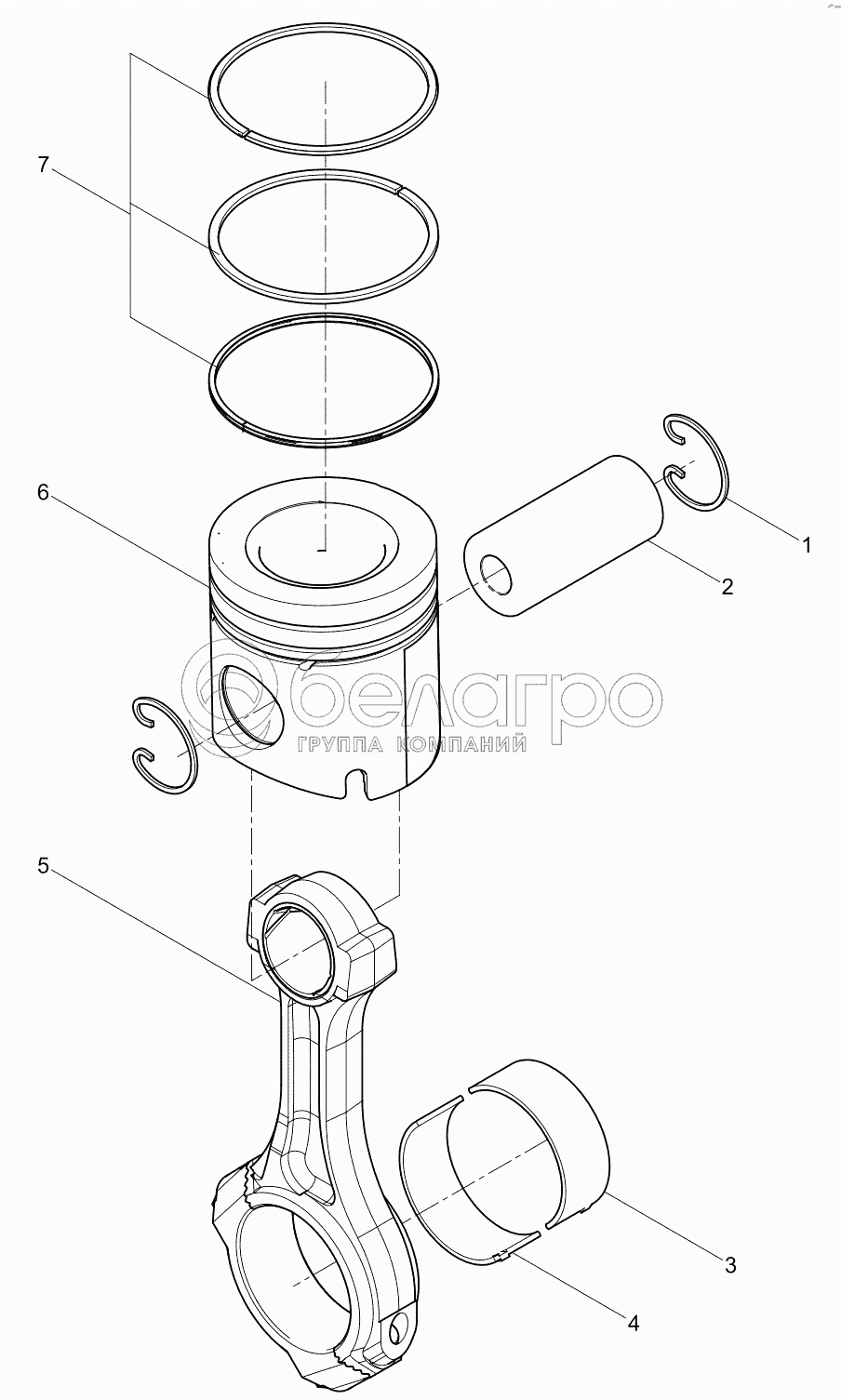 7

6

1

2

белагро
ГРУППА КОМПАНИЙ

5

3

4