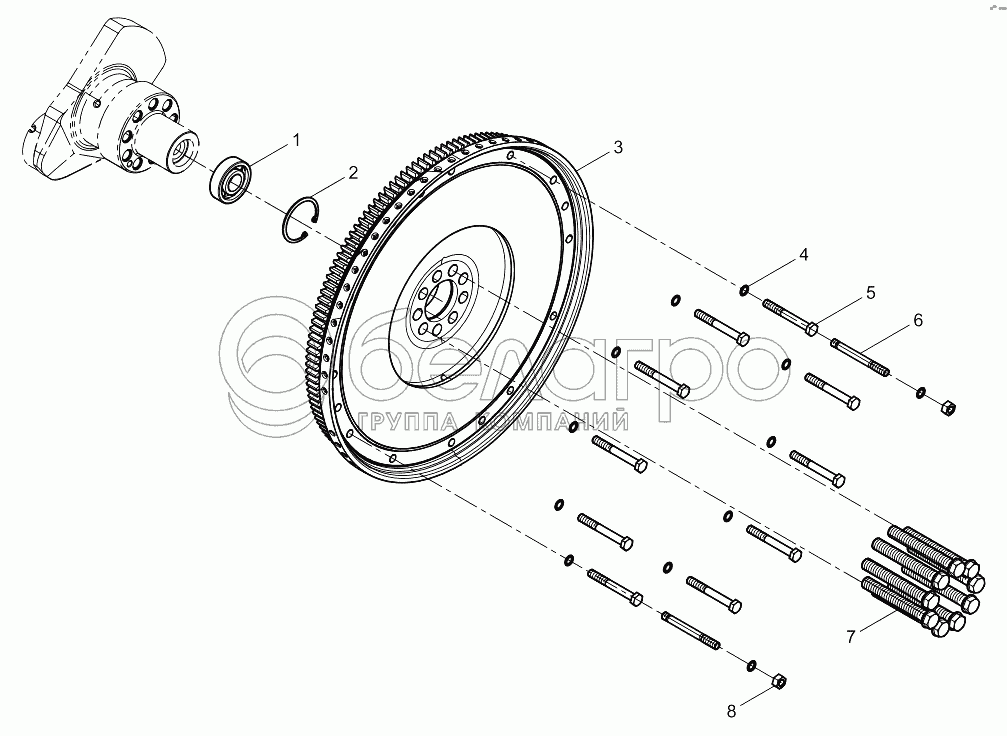 1
2
3
4
5
6
7
8
белагро
ГРУППА КОМПАНИЙ