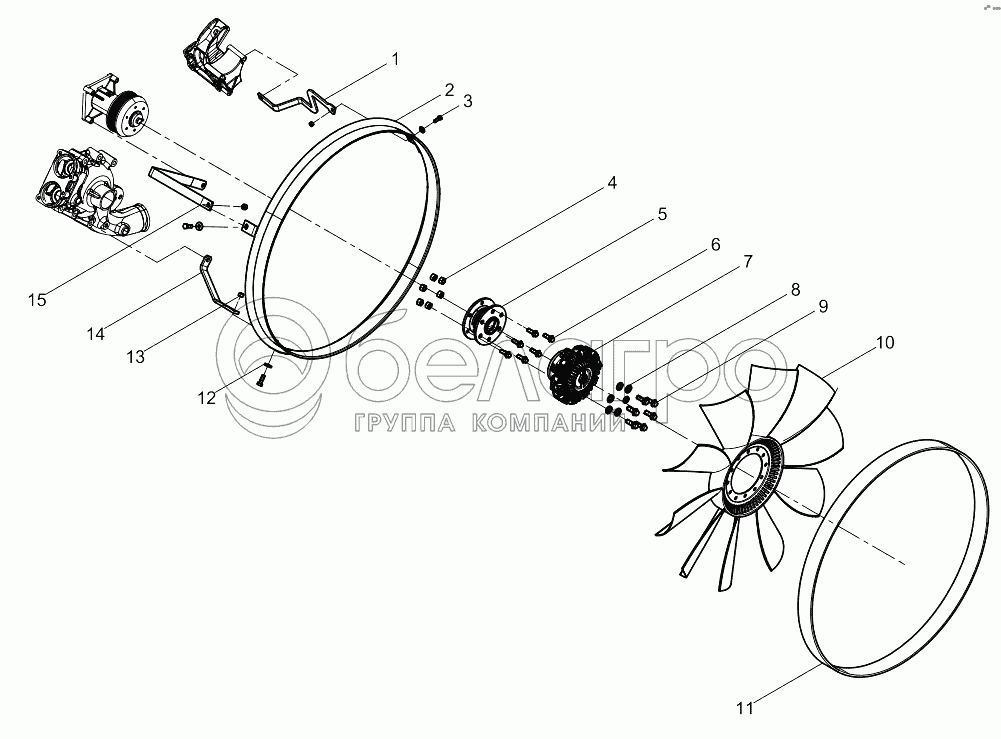 1
2
3
4
5
6
7
8
9
10
11
12
13
14
15
белагро
ГРУППА КОМПАНИЙ