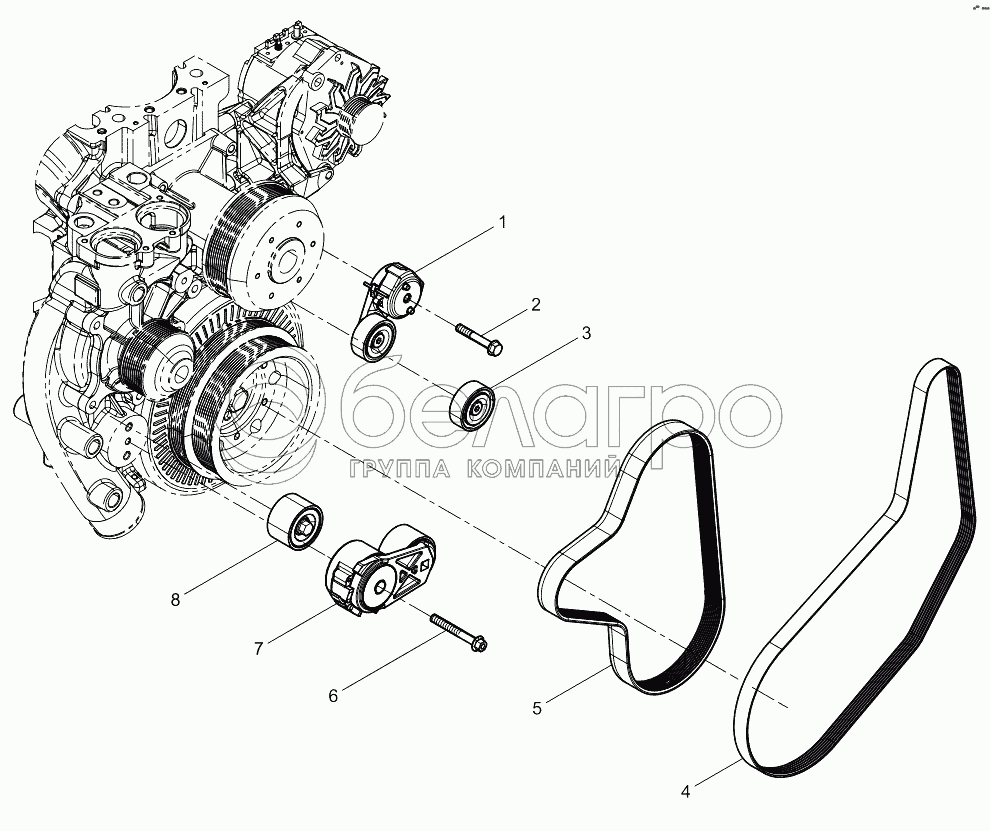 1
2
3
белагро
ГРУППА КОМПАНИЙ
8
7
6
5
4