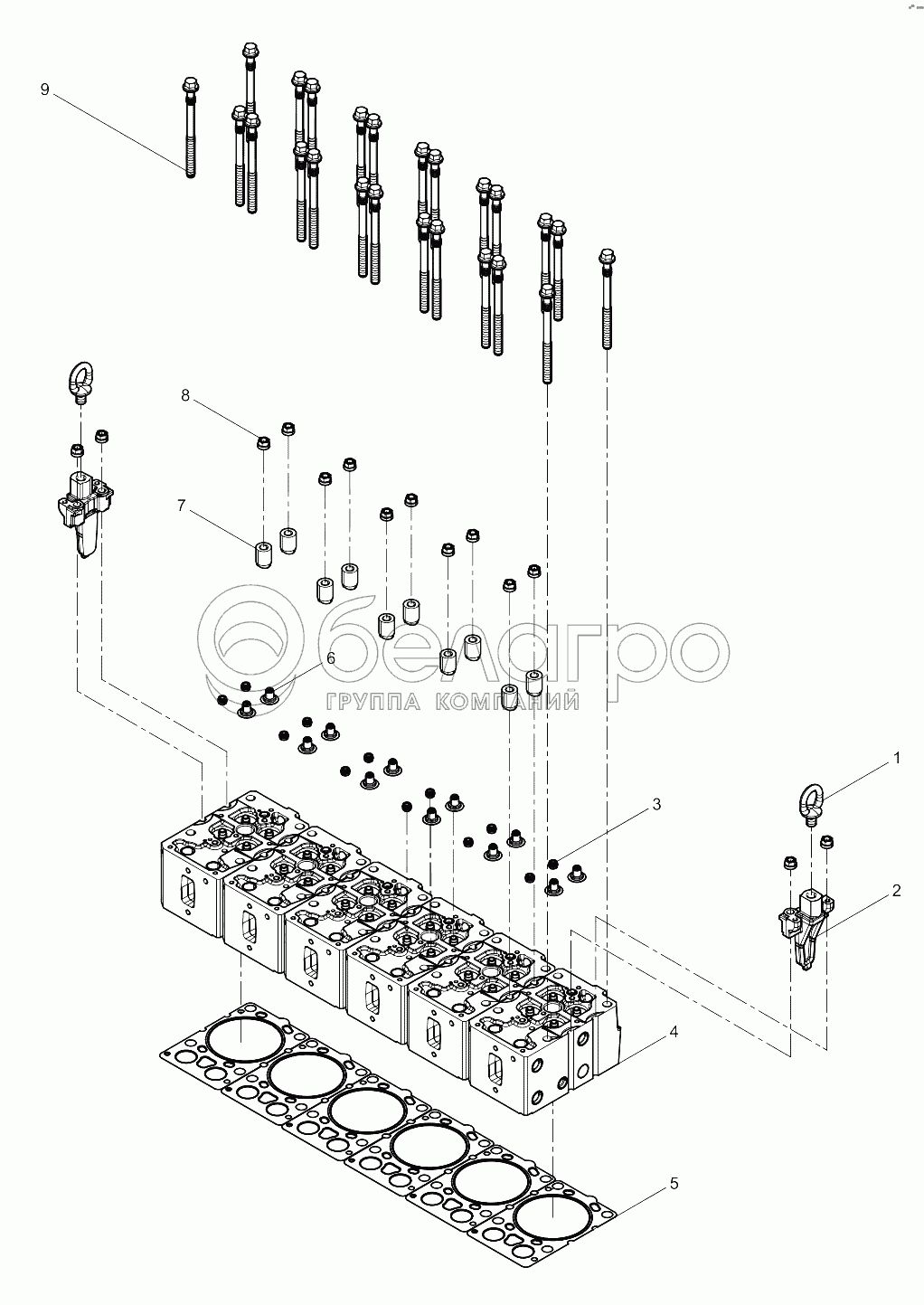 9

8

7

6

белагро
ГРУППА КОМПАНИЙ

1

3

2

4

5