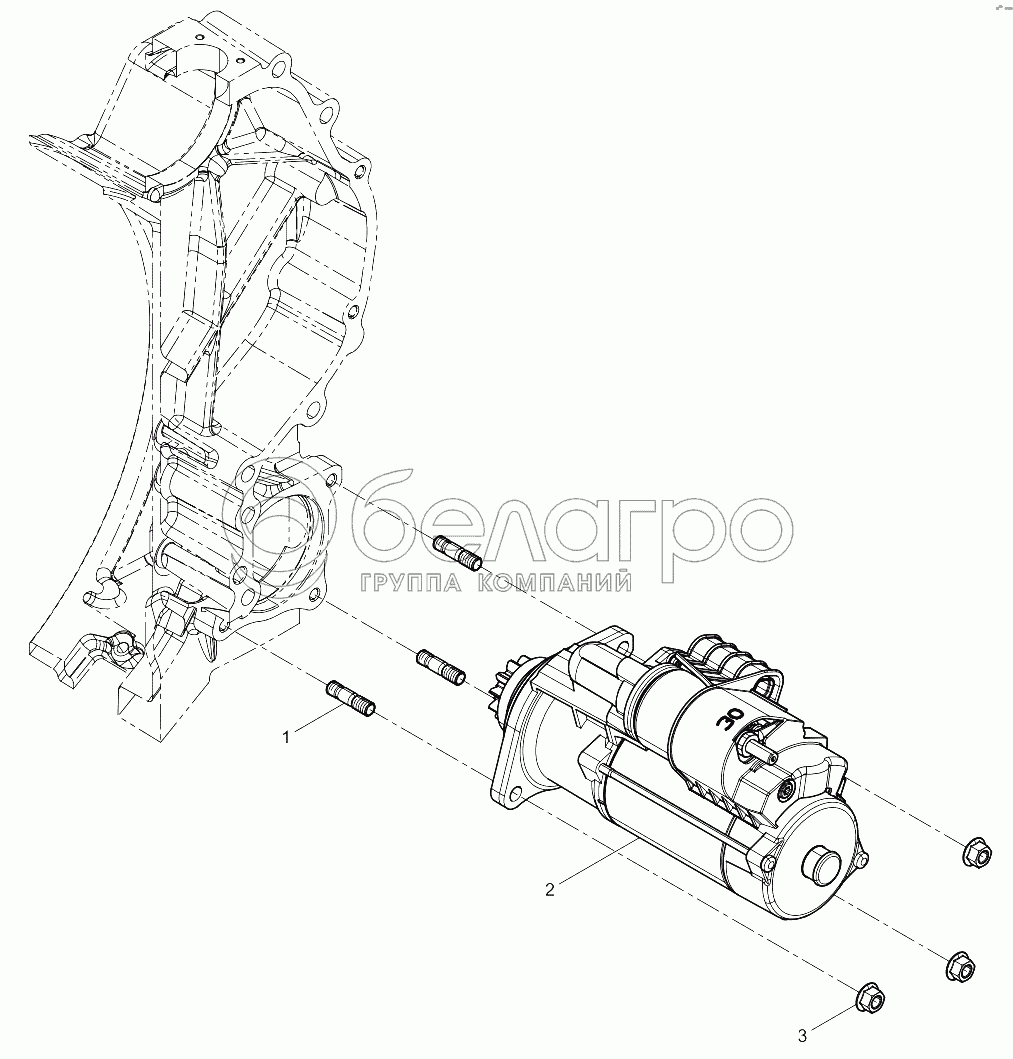 белагро
ГРУППА КОМПАНИЙ

30

1

2

3